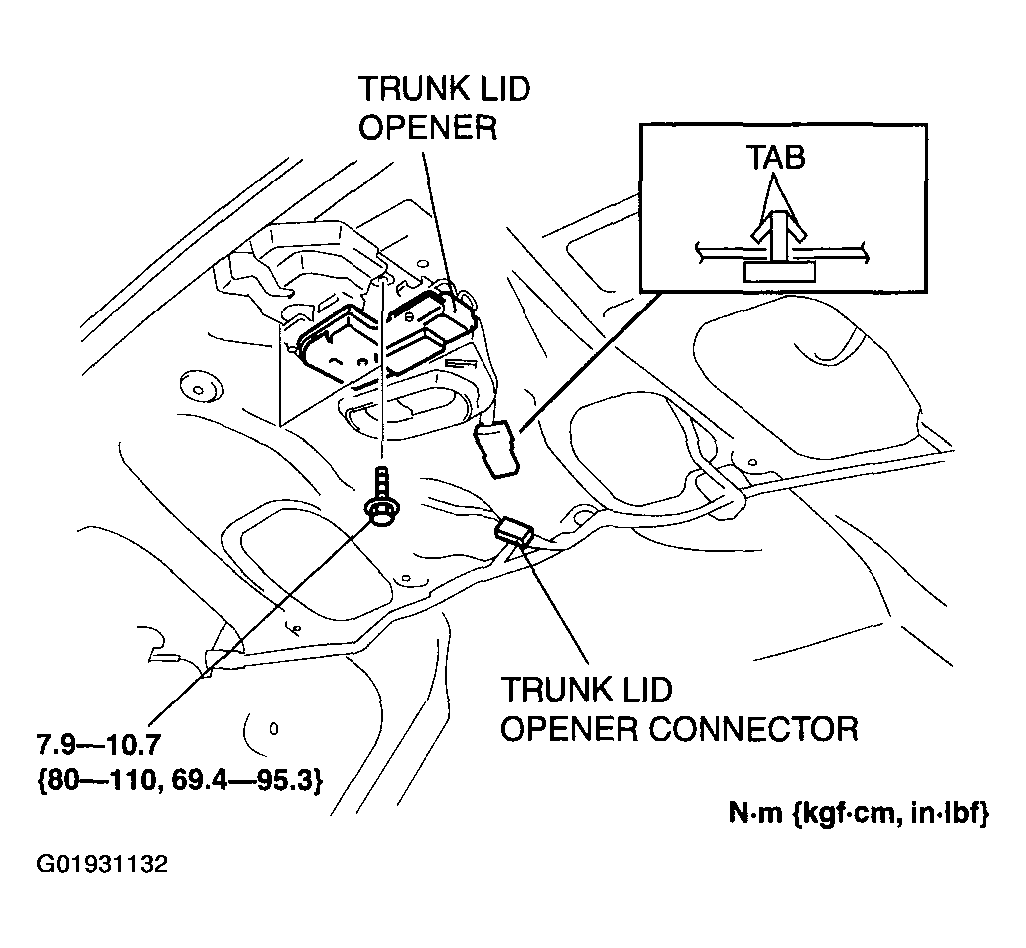 TRUNK LID OPENER

TAB

TRUNK LID OPENER CONNECTOR

7.9—10.7
{80—110, 69.4—95.3}

N·m {kgf·cm, in·lbf}

G01931132