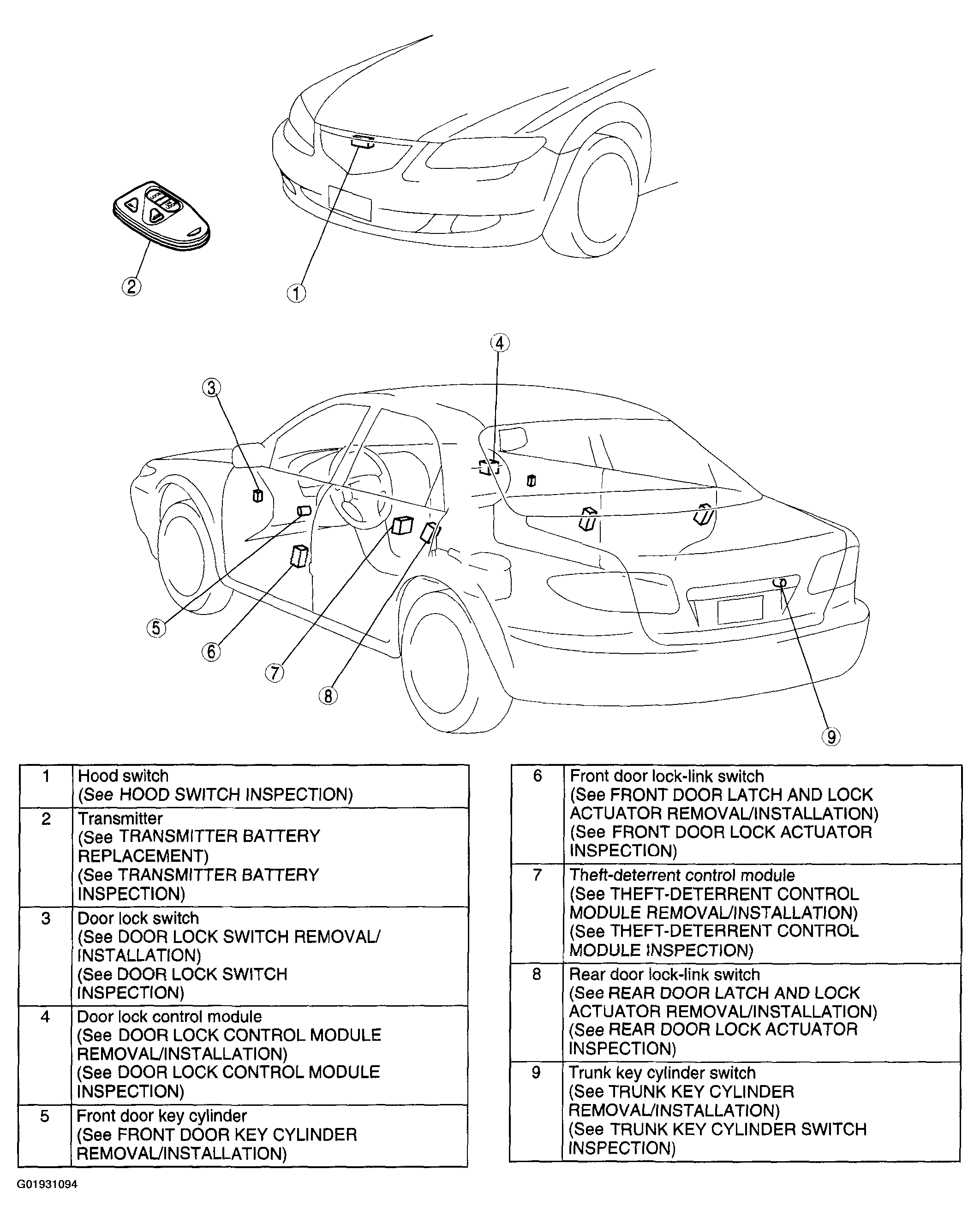 2

1

4

3

5

6

7

8

9

| 1 | Hood switch (See HOOD SWITCH INSPECTION) |
|---|---|
| 2 | Transmitter (See TRANSMITTER BATTERY REPLACEMENT) (See TRANSMITTER BATTERY INSPECTION) |
| 3 | Door lock switch (See DOOR LOCK SWITCH REMOVAL/ INSTALLATION) (See DOOR LOCK SWITCH INSPECTION) |
| 4 | Door lock control module (See DOOR LOCK CONTROL MODULE REMOVAL/INSTALLATION) (See DOOR LOCK CONTROL MODULE INSPECTION) |
| 5 | Front door key cylinder (See FRONT DOOR KEY CYLINDER REMOVAL/INSTALLATION) |

| 6 | Front door lock-link switch (See FRONT DOOR LATCH AND LOCK ACTUATOR REMOVAL/INSTALLATION) (See FRONT DOOR LOCK ACTUATOR INSPECTION) |
|---|---|
| 7 | Theft-deterrent control module (See THEFT-DETERRENT CONTROL MODULE REMOVAL/INSTALLATION) (See THEFT-DETERRENT CONTROL MODULE INSPECTION) |
| 8 | Rear door lock-link switch (See REAR DOOR LATCH AND LOCK ACTUATOR REMOVAL/INSTALLATION) (See REAR DOOR LOCK ACTUATOR INSPECTION) |
| 9 | Trunk key cylinder switch (See TRUNK KEY CYLINDER REMOVAL/INSTALLATION) (See TRUNK KEY CYLINDER SWITCH INSPECTION) |

G01931094