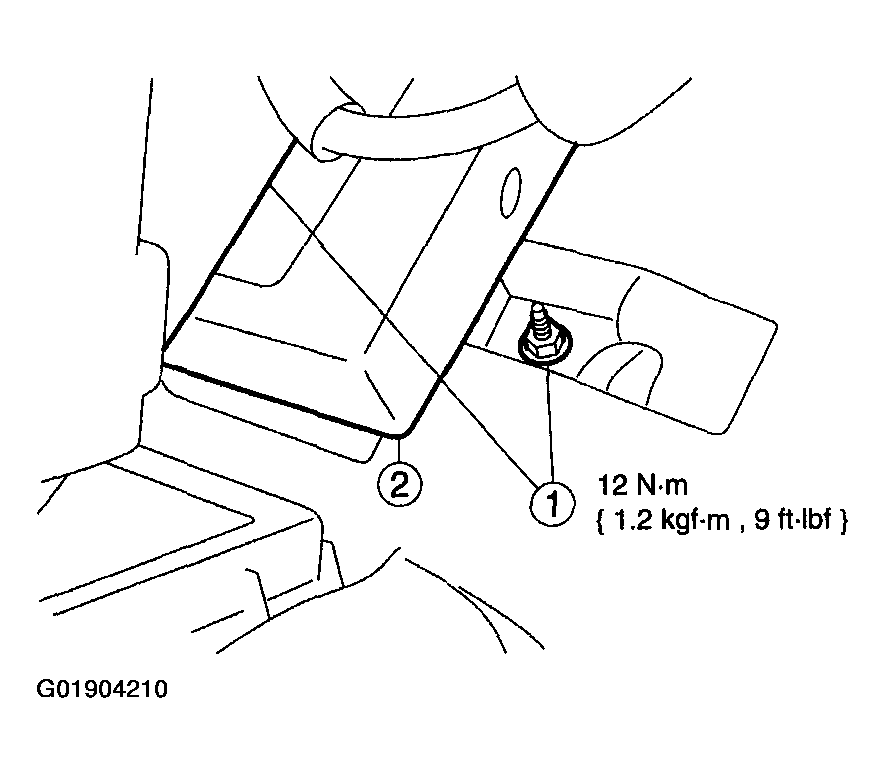 2

1

12 N·m
{ 1.2 kgf·m , 9 ft·lbf }

G01904210