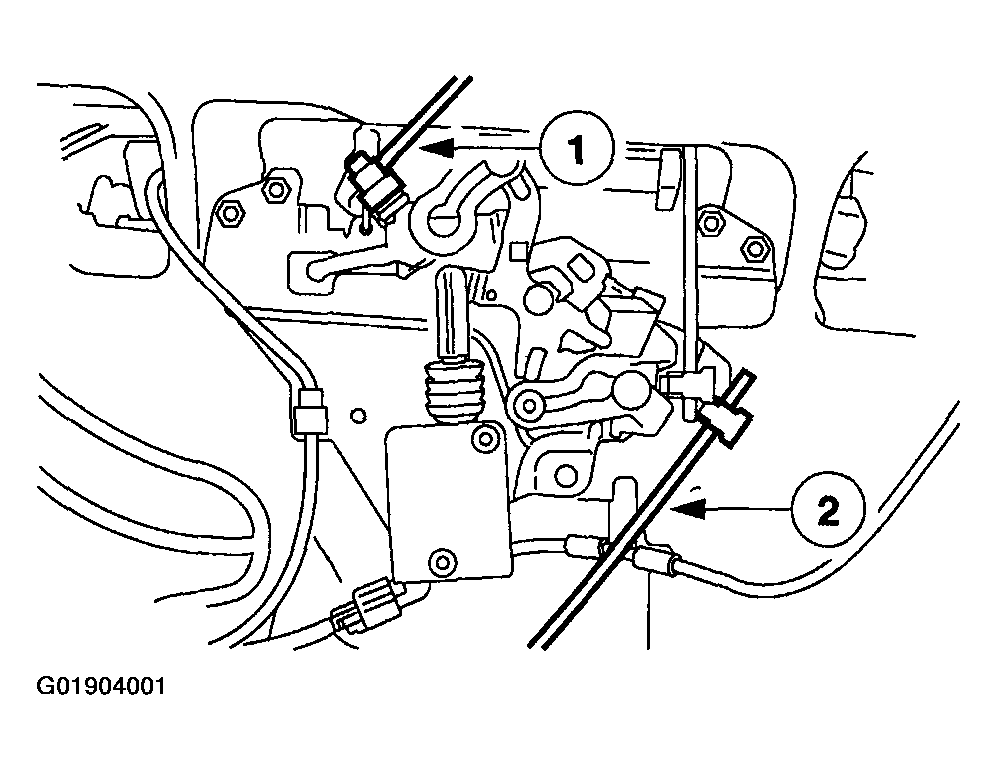 1

2

G01904001