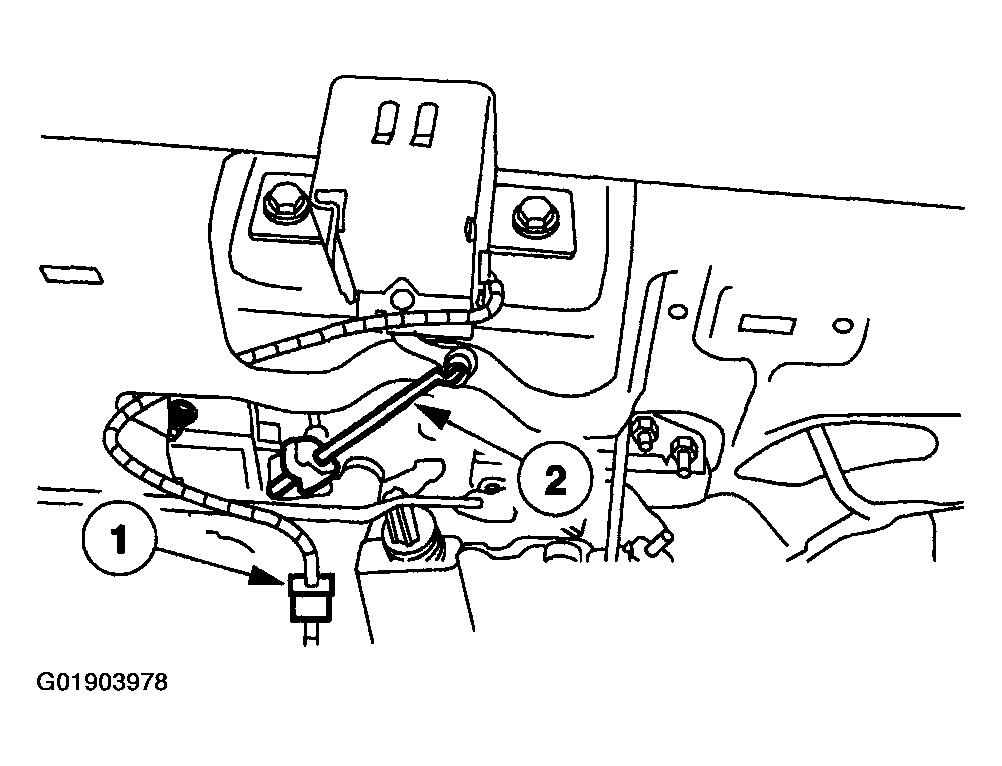 2

1

G01903978