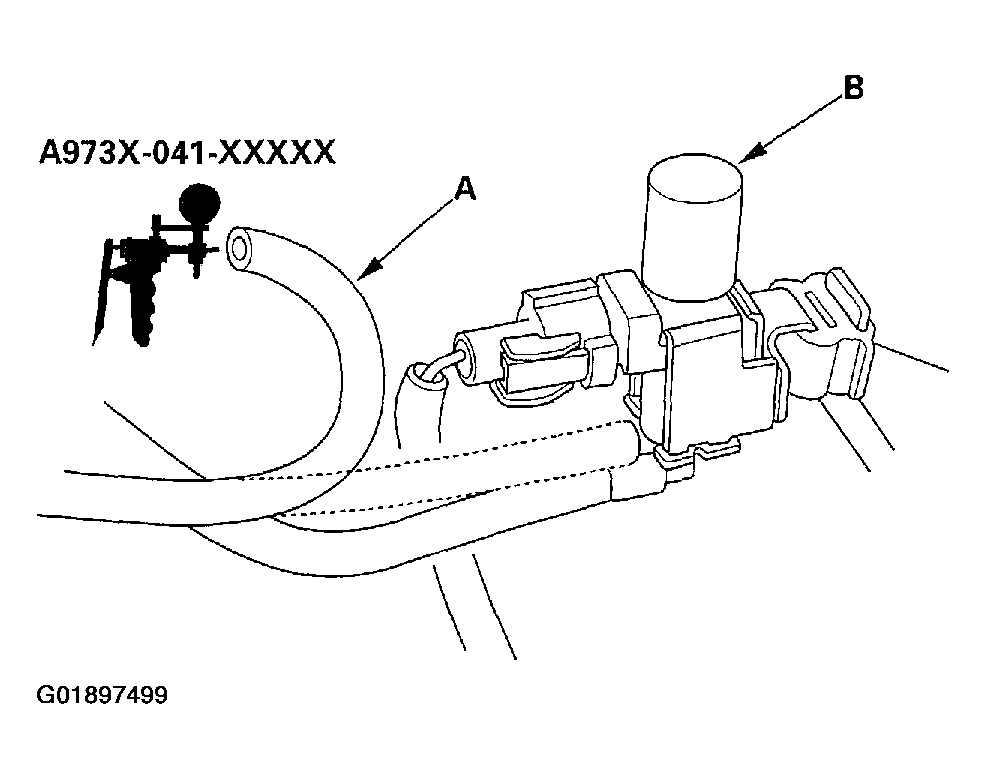 B

A973X-041-XXXXX

A

G01897499