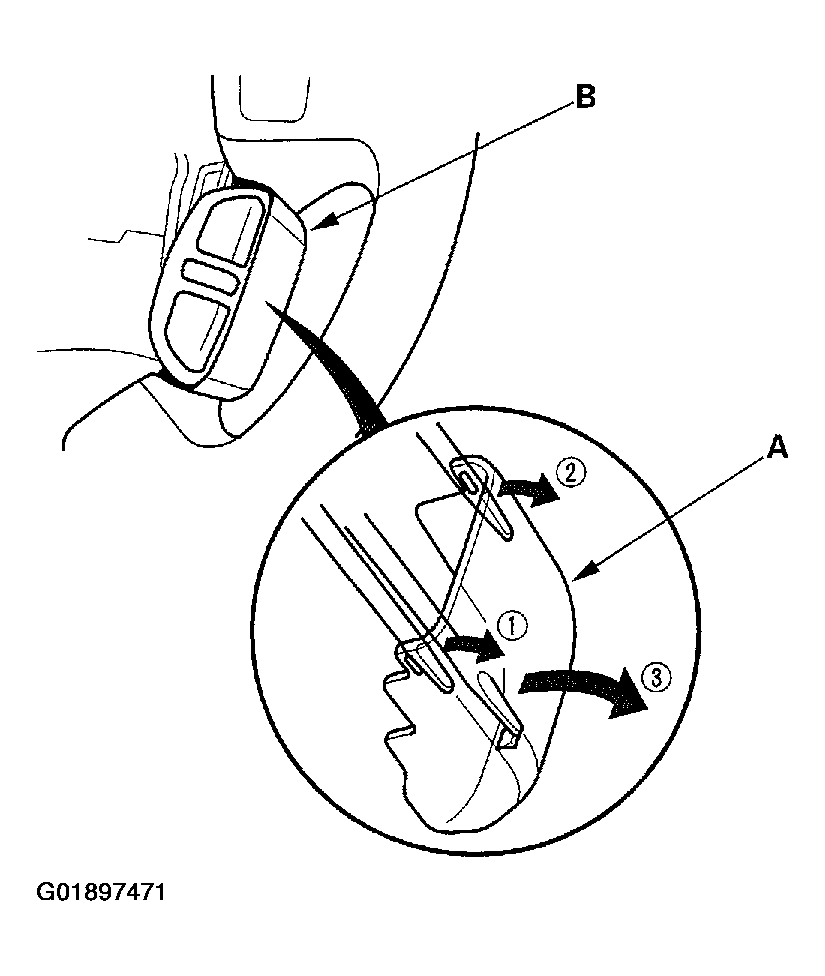 B

A

②

①

③

G01897471