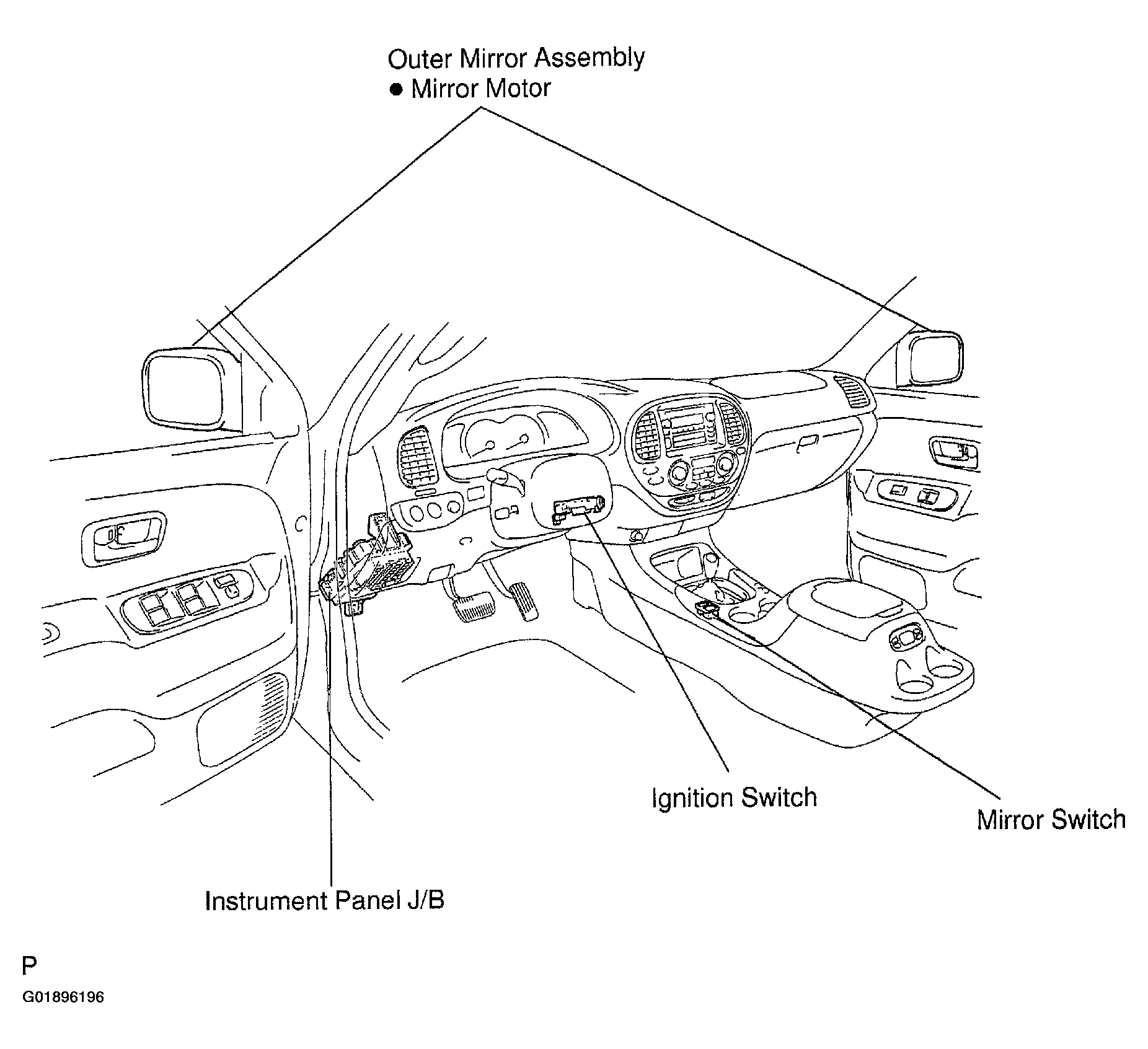 Outer Mirror Assembly
● Mirror Motor

Ignition Switch

Mirror Switch

Instrument Panel J/B

P

G01896196