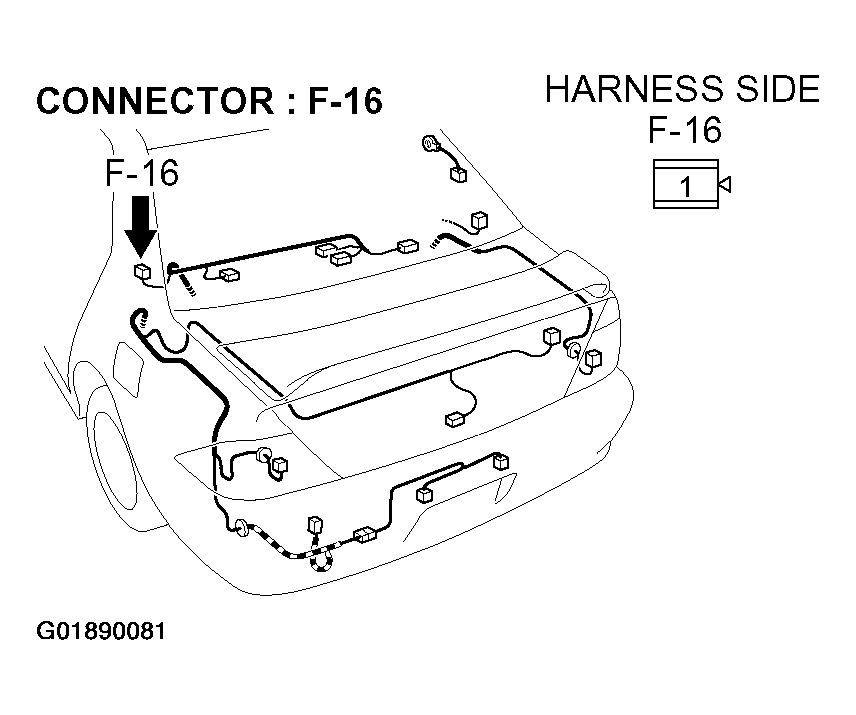 CONNECTOR : F-16

HARNESS SIDE
F-16

1

F-16

G01890081