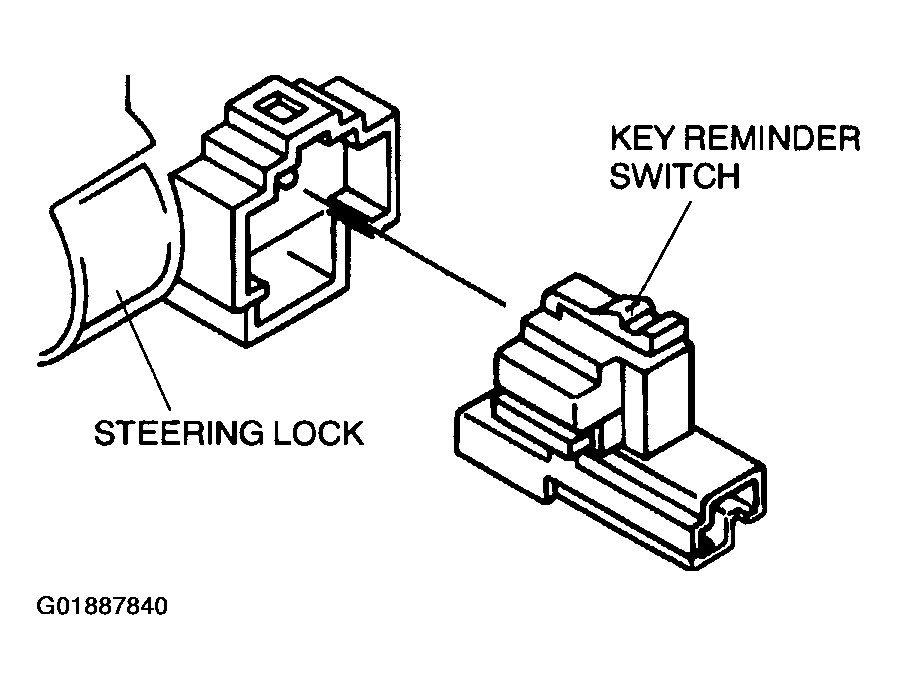 KEY REMINDER SWITCH

STEERING LOCK

G01887840