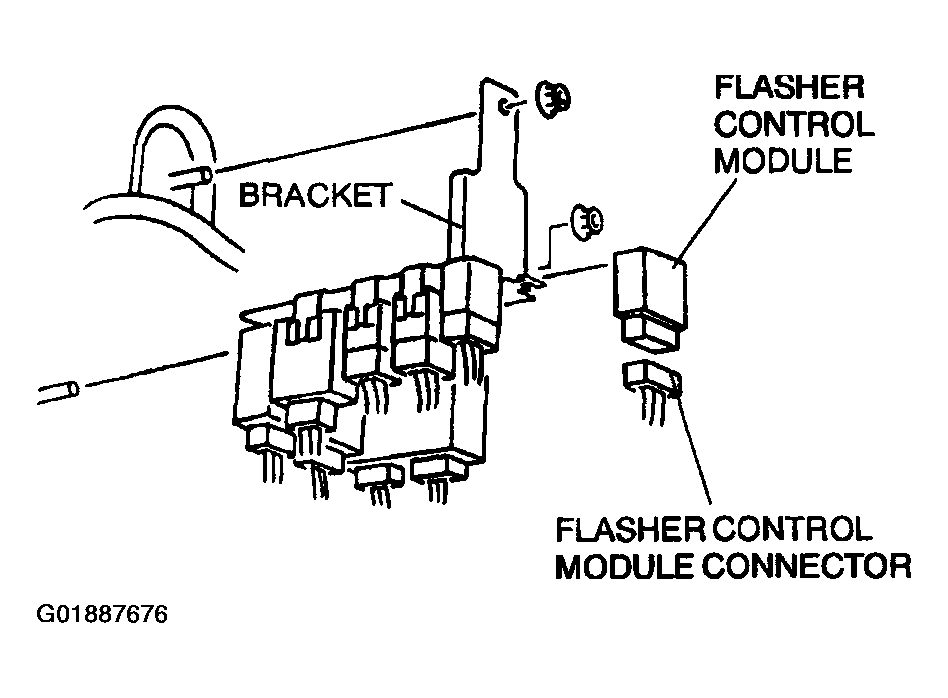 FLASHER CONTROL MODULE

BRACKET

FLASHER CONTROL MODULE CONNECTOR

G01887676