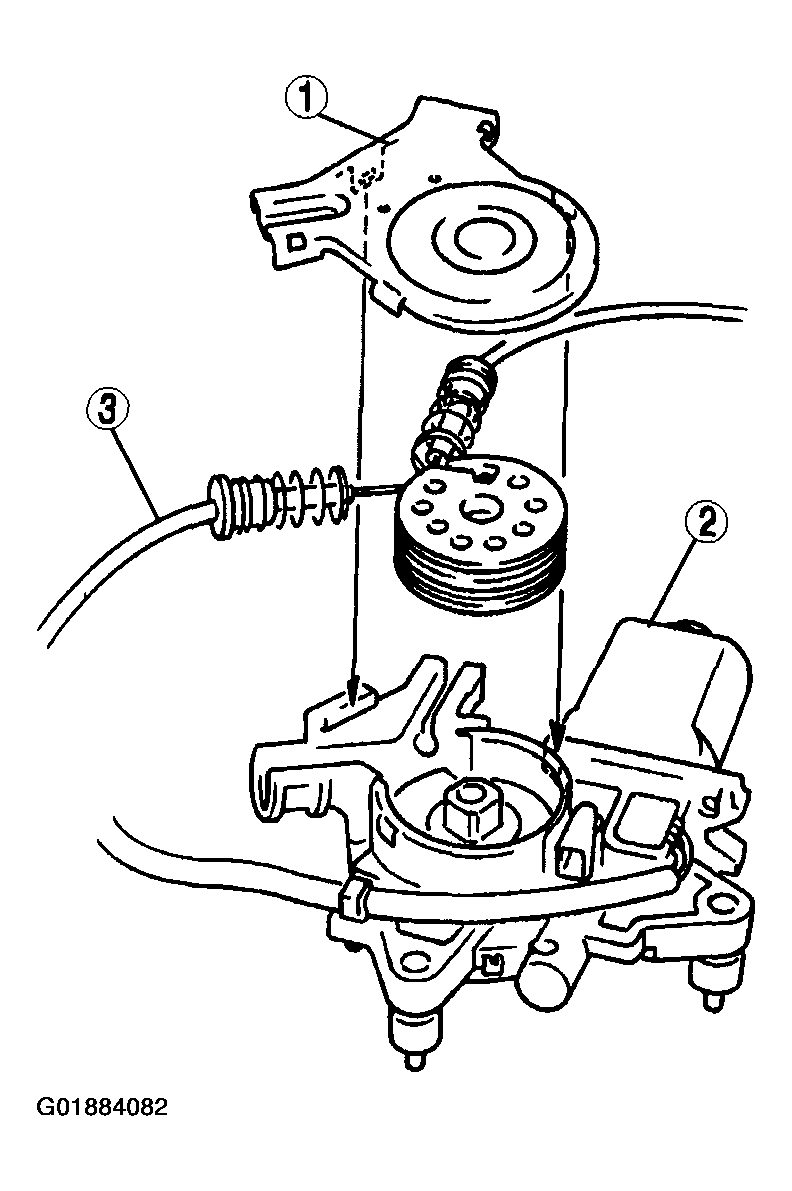 1
3
2
G01884082