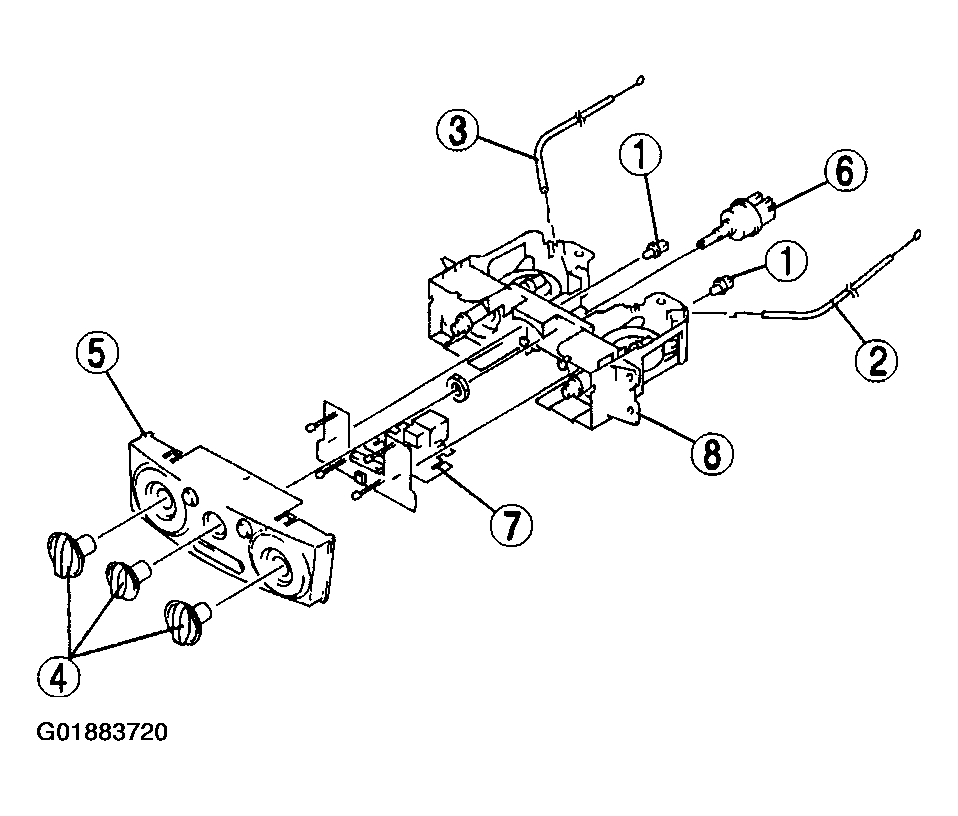 3
1
6
1
2
5
8
7
4
G01883720