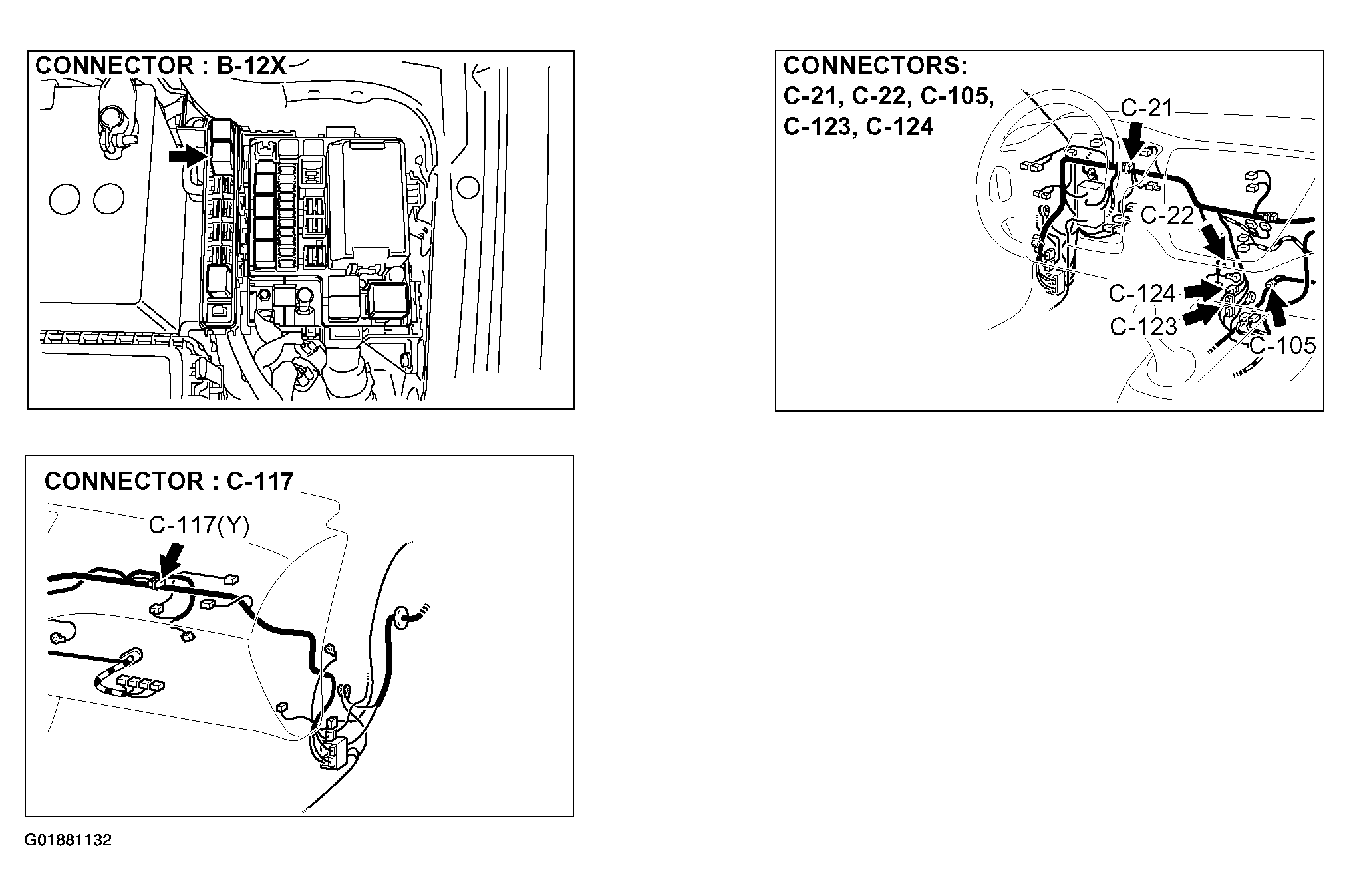 CONNECTOR : B-12X

CONNECTORS:
C-21, C-22, C-105,
C-123, C-124

C-21

C-22

C-124

C-123

C-105

CONNECTOR : C-117

C-117(Y)

G01881132