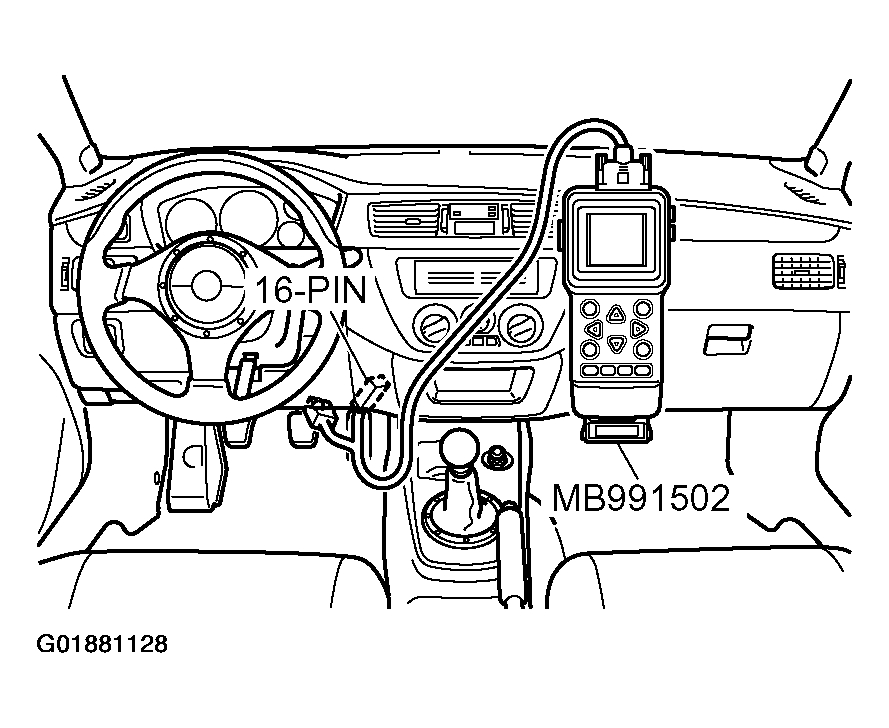 16-PIN

MB991502

G01881128