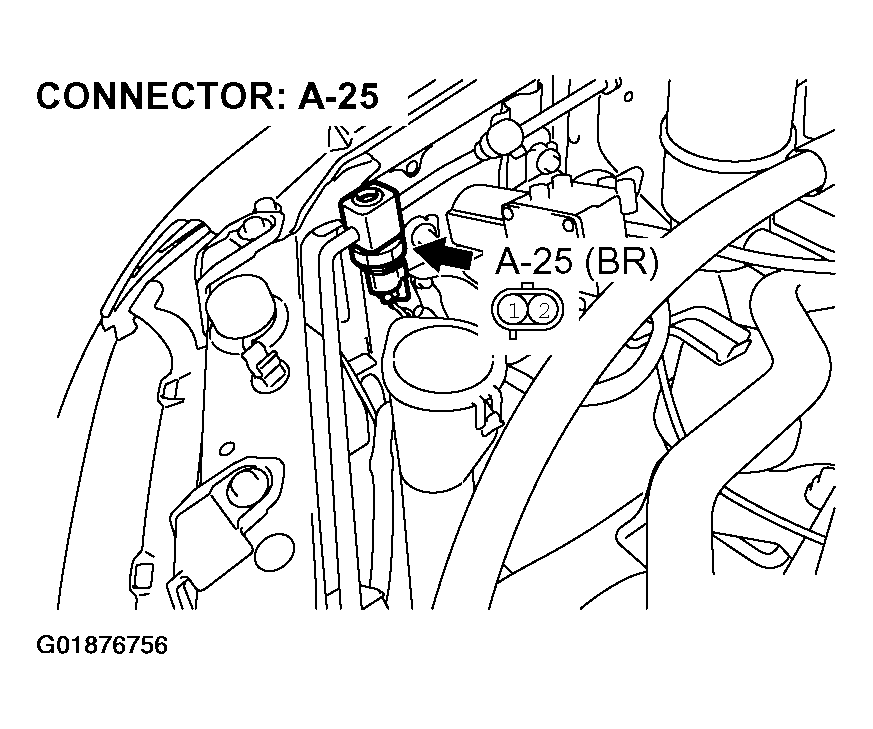 CONNECTOR: A-25

A-25 (BR)

1 2

G01876756