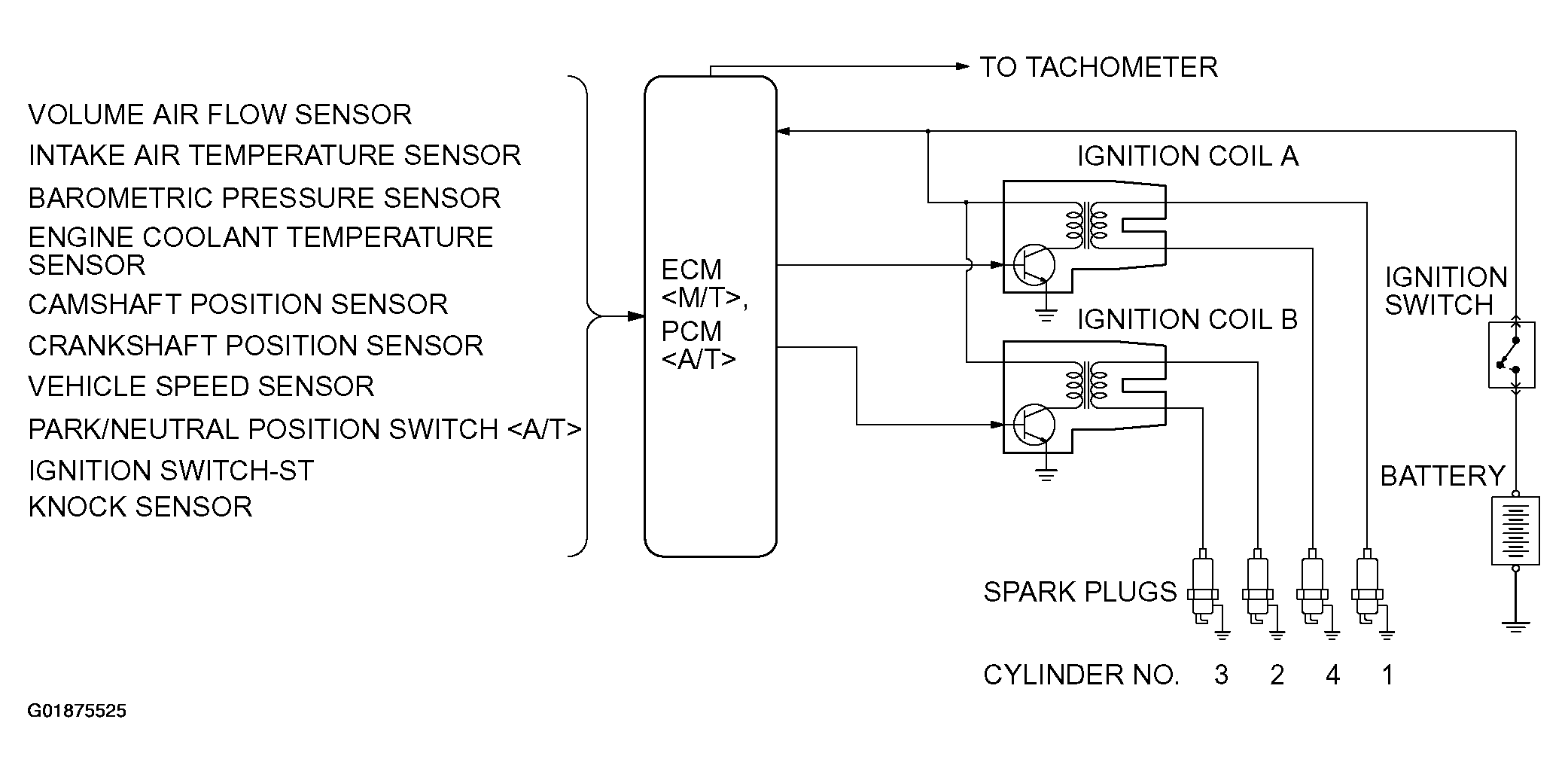 VOLUME AIR FLOW SENSOR
INTAKE AIR TEMPERATURE SENSOR
BAROMETRIC PRESSURE SENSOR
ENGINE COOLANT TEMPERATURE SENSOR
CAMSHAFT POSITION SENSOR
CRANKSHAFT POSITION SENSOR
VEHICLE SPEED SENSOR
PARK/NEUTRAL POSITION SWITCH <A/T>
IGNITION SWITCH-ST
KNOCK SENSOR

ECM <M/T>, PCM <A/T>

TO TACHOMETER

IGNITION COIL A

IGNITION COIL B

IGNITION SWITCH

BATTERY

SPARK PLUGS

CYLINDER NO. 3 2 4 1

G01875525