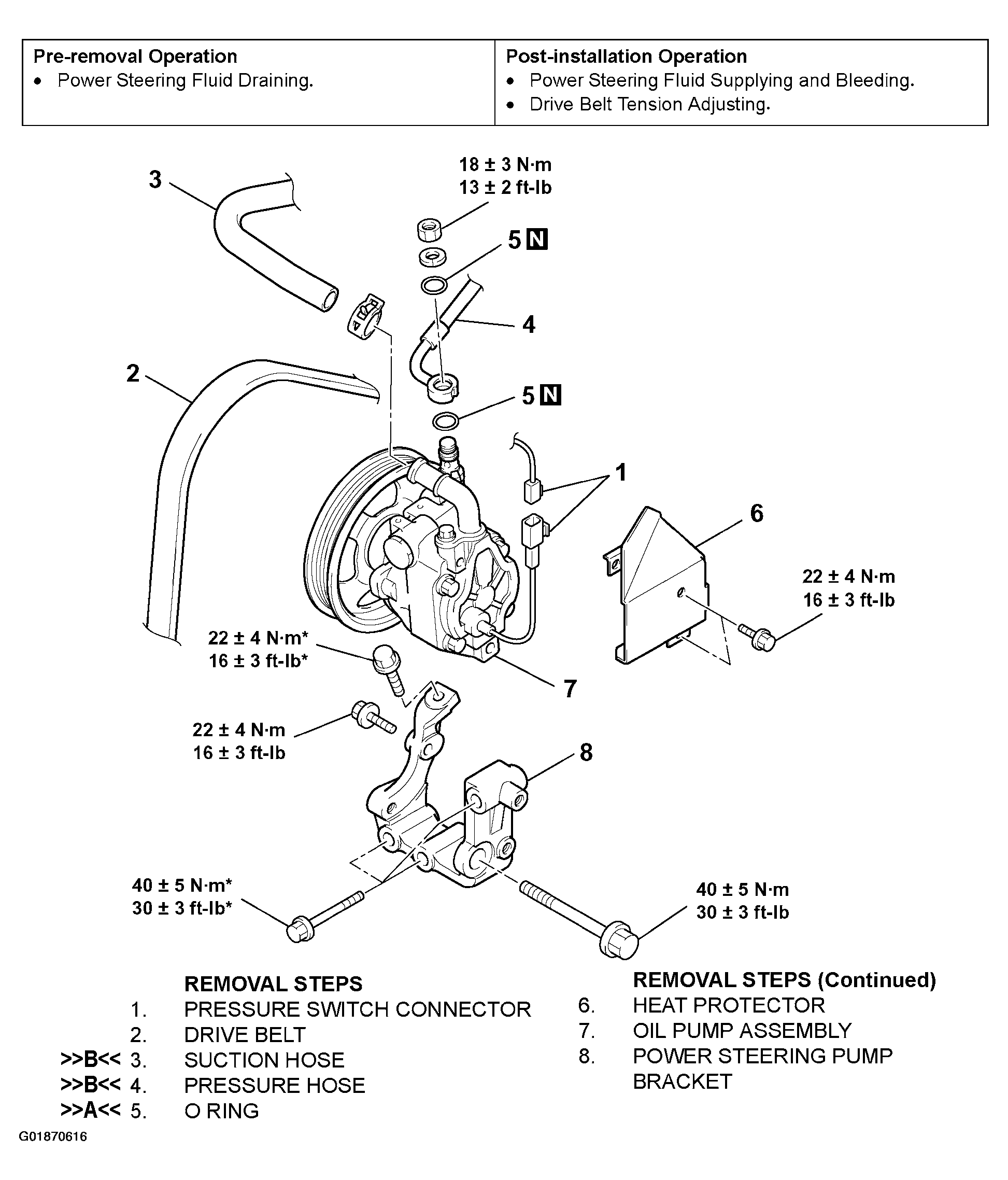 | Pre-removal Operation | Post-installation Operation |
|---|---|
| • Power Steering Fluid Draining. | • Power Steering Fluid Supplying and Bleeding. • Drive Belt Tension Adjusting. |

3

18 ± 3 N·m
13 ± 2 ft-lb

5 N

4

2

5 N

1

6

22 ± 4 N·m
16 ± 3 ft-lb

22 ± 4 N·m*
16 ± 3 ft-lb*

7

22 ± 4 N·m
16 ± 3 ft-lb

8

40 ± 5 N·m*
30 ± 3 ft-lb*

40 ± 5 N·m
30 ± 3 ft-lb

REMOVAL STEPS
1. PRESSURE SWITCH CONNECTOR
2. DRIVE BELT
>>B<< 3. SUCTION HOSE
>>B<< 4. PRESSURE HOSE
>>A<< 5. O RING

REMOVAL STEPS (Continued)
6. HEAT PROTECTOR
7. OIL PUMP ASSEMBLY
8. POWER STEERING PUMP BRACKET

G01870616