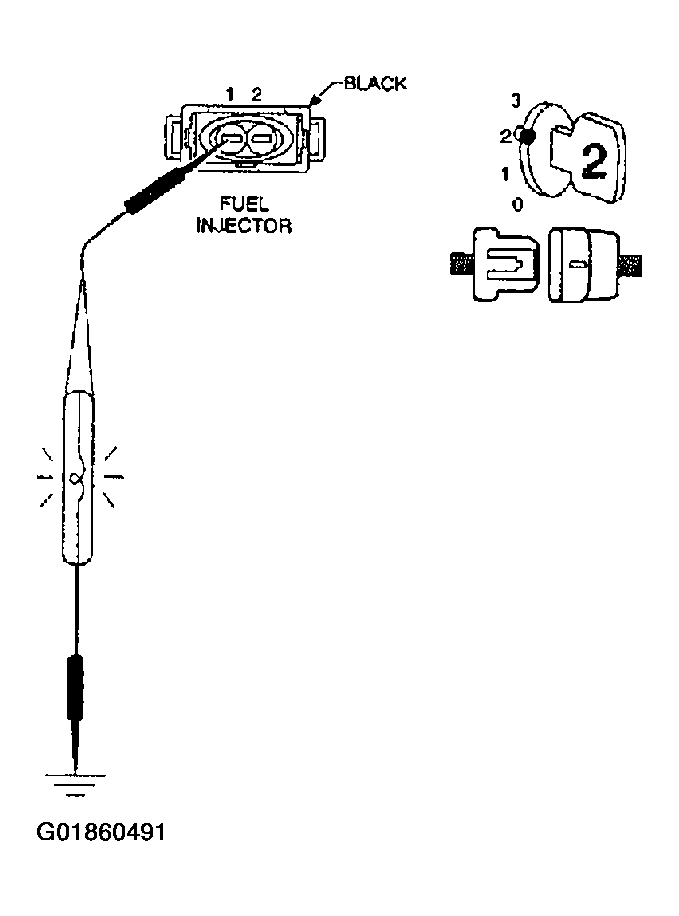 1 2
BLACK

FUEL INJECTOR

3
2
1
0
2

G01860491