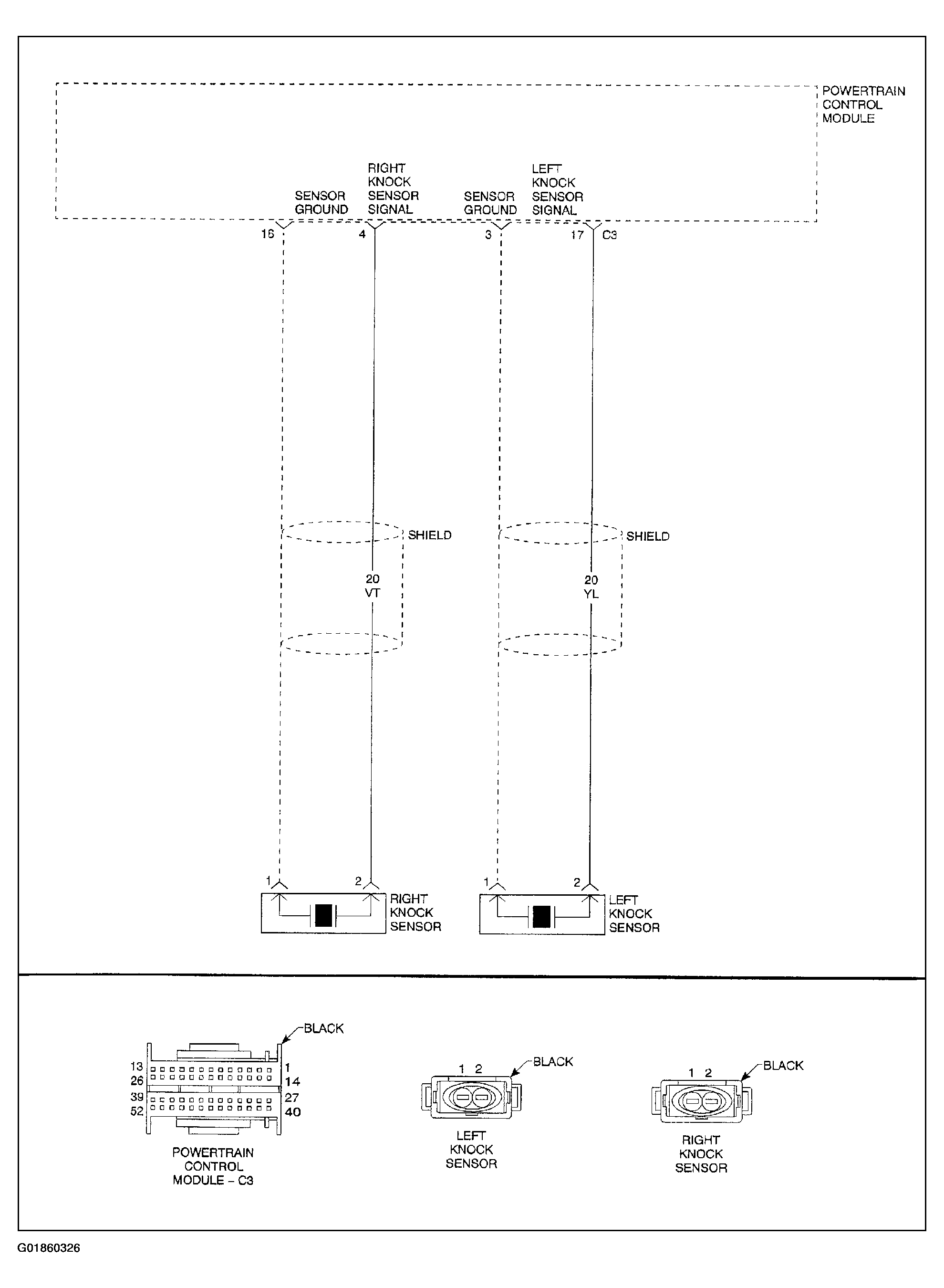 POWERTRAIN CONTROL MODULE

SENSOR GROUND

RIGHT KNOCK SENSOR SIGNAL

SENSOR GROUND

LEFT KNOCK SENSOR SIGNAL

16

4

3

17

C3

SHIELD

20 VT

SHIELD

20 YL

1

2

RIGHT KNOCK SENSOR

1

2

LEFT KNOCK SENSOR

BLACK

13

26

39

52

1

14

27

40

POWERTRAIN CONTROL MODULE – C3

1 2

BLACK

LEFT KNOCK SENSOR

1 2

BLACK

RIGHT KNOCK SENSOR

G01860326