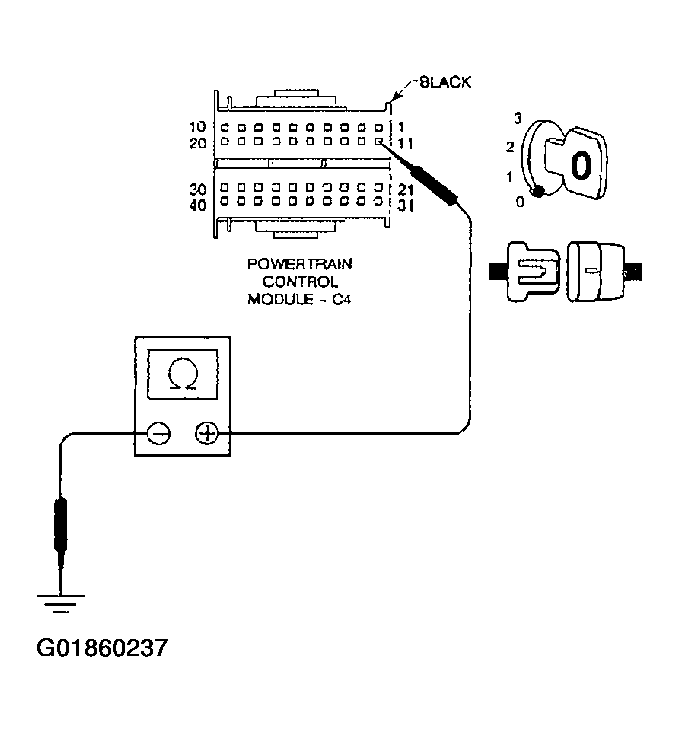 BLACK

10
20
1
11
30
40
21
31

3
2
1
0
0

POWERTRAIN CONTROL MODULE - C4

$\Omega$

$\ominus$ $\oplus$

G01860237