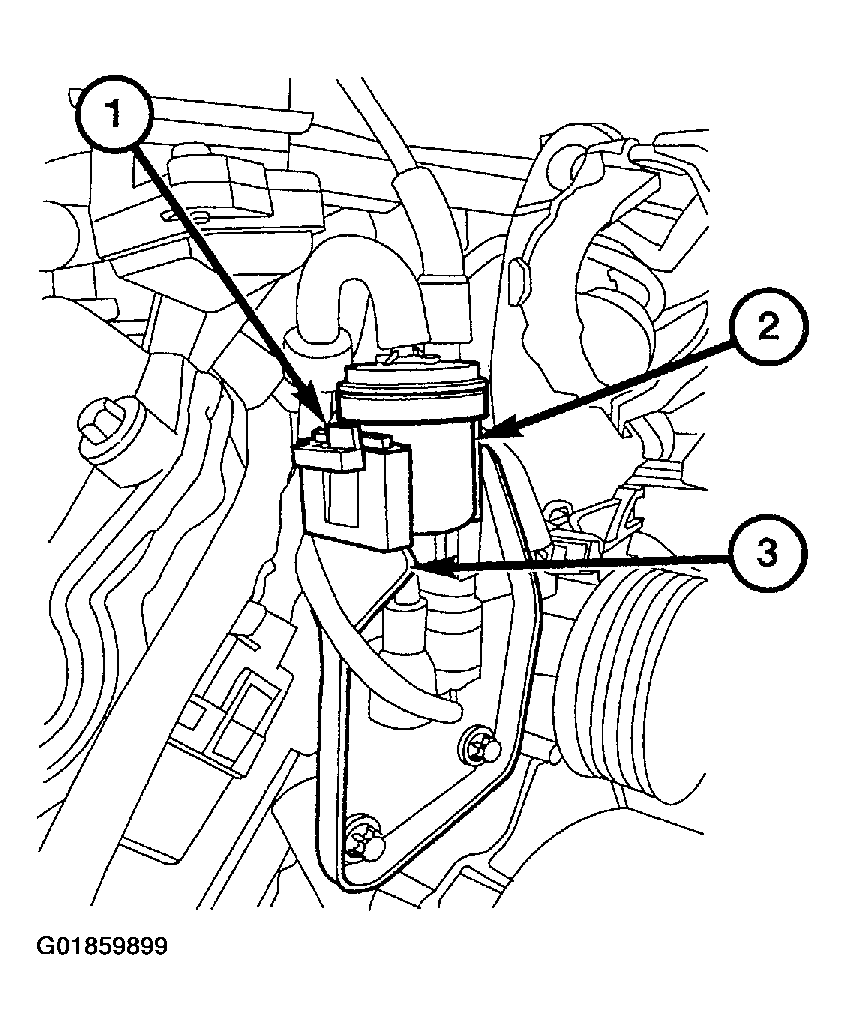 1
2
3
G01859899