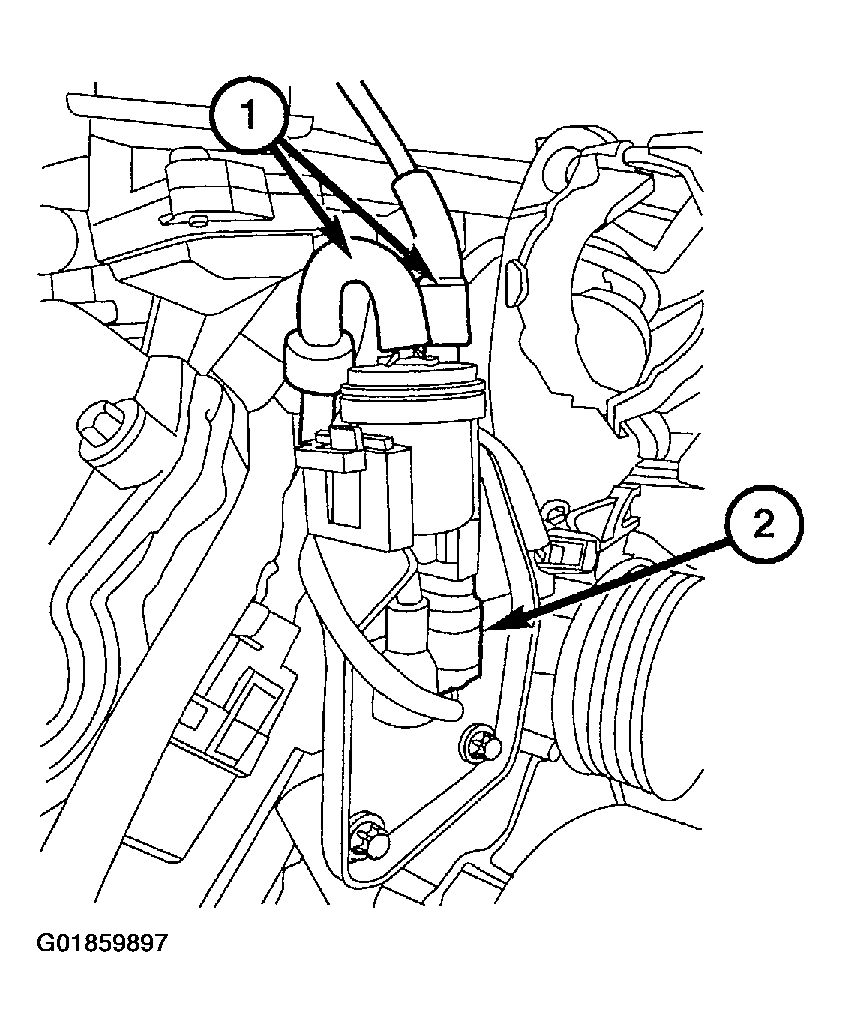 1
2
G01859897