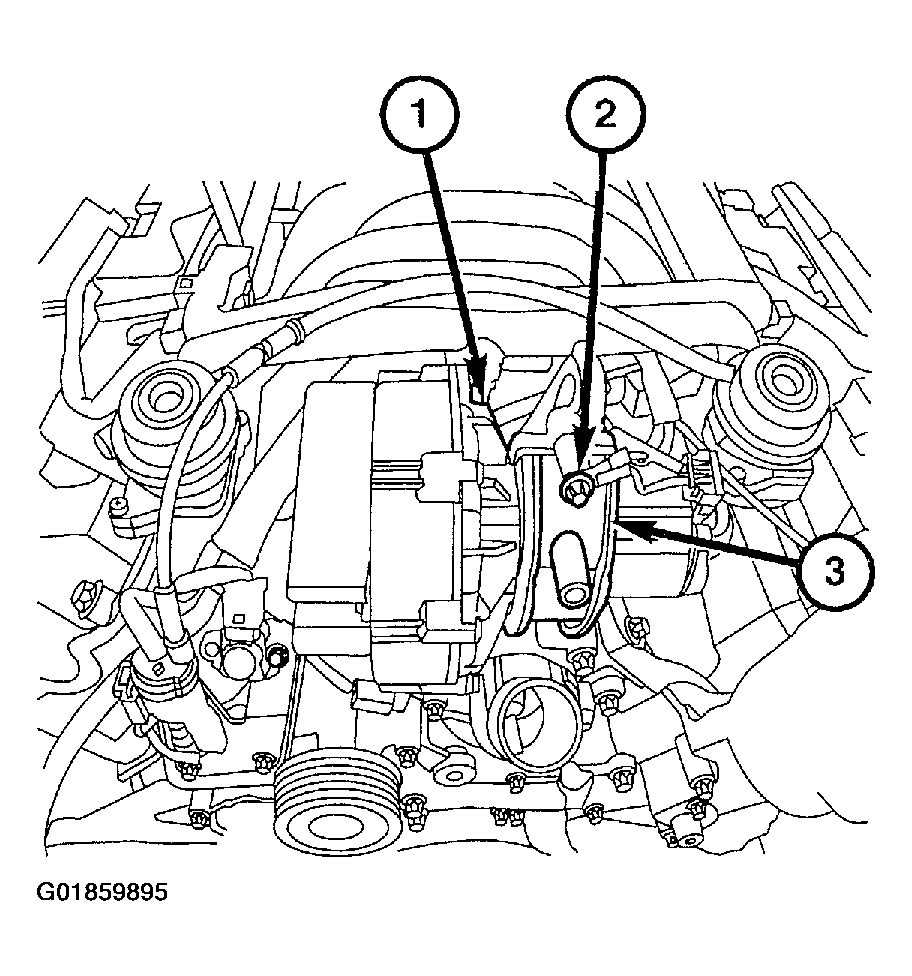 1
2
3
G01859895