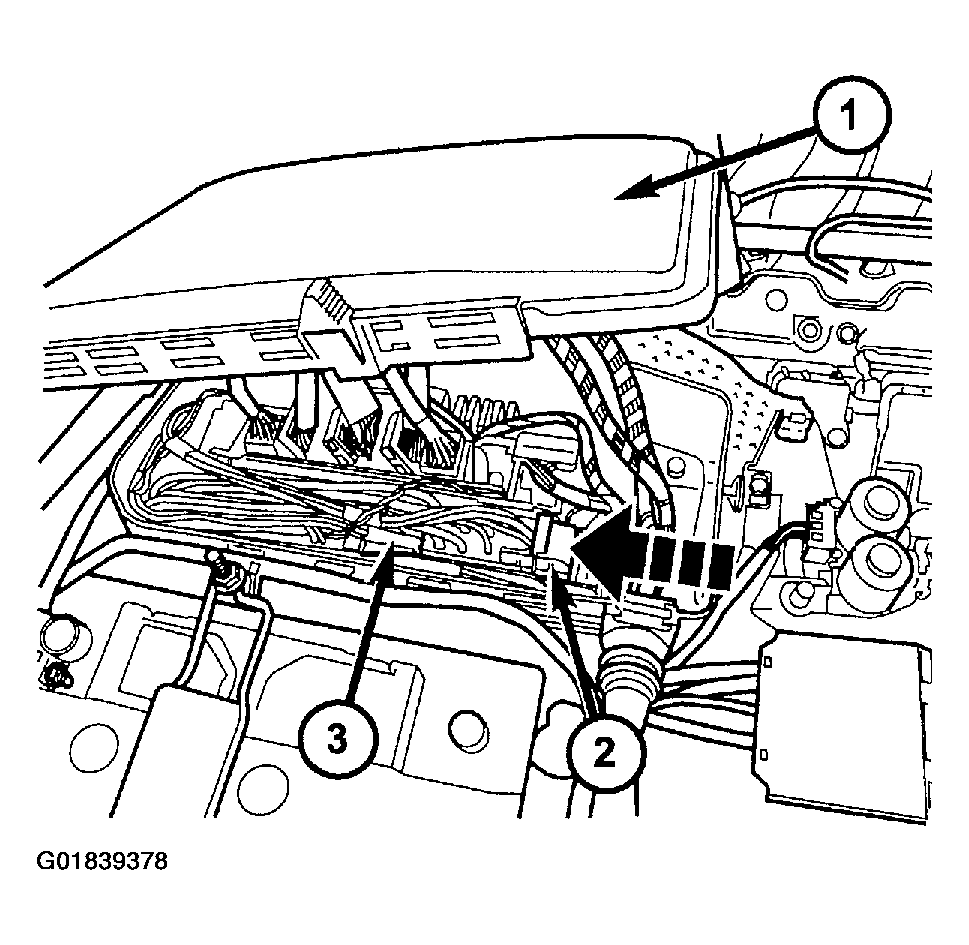 1
3
2
G01839378