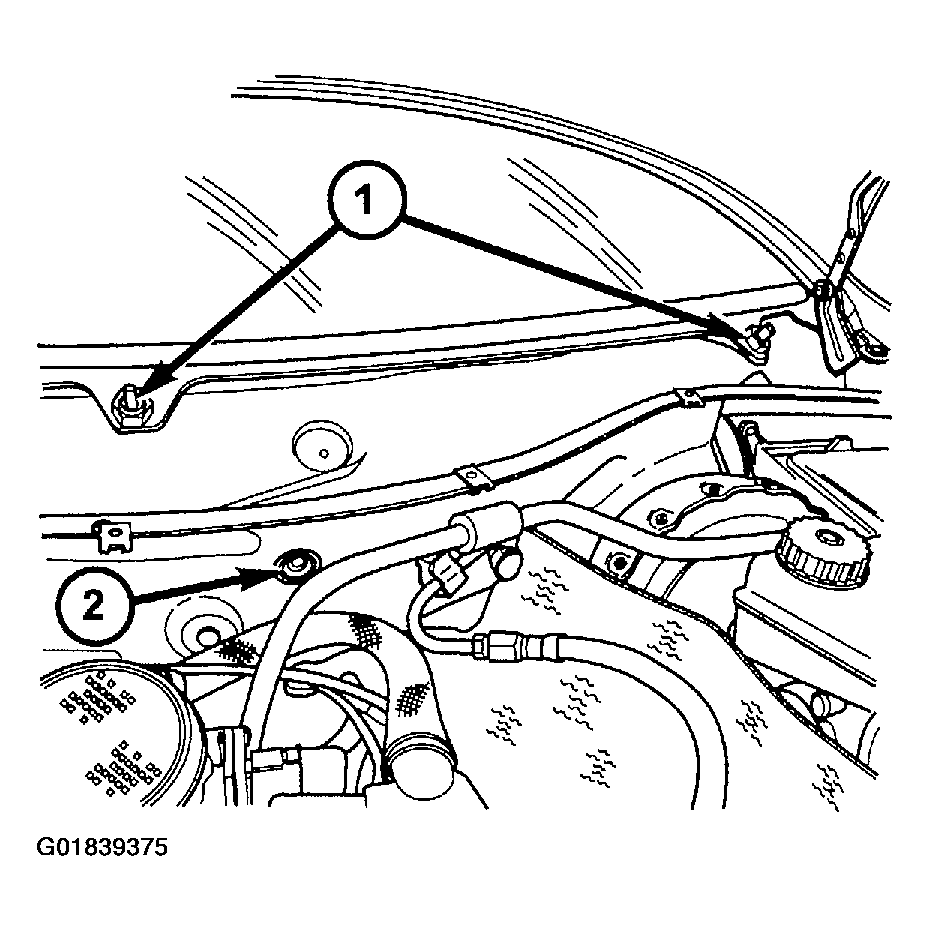 1

2

G01839375