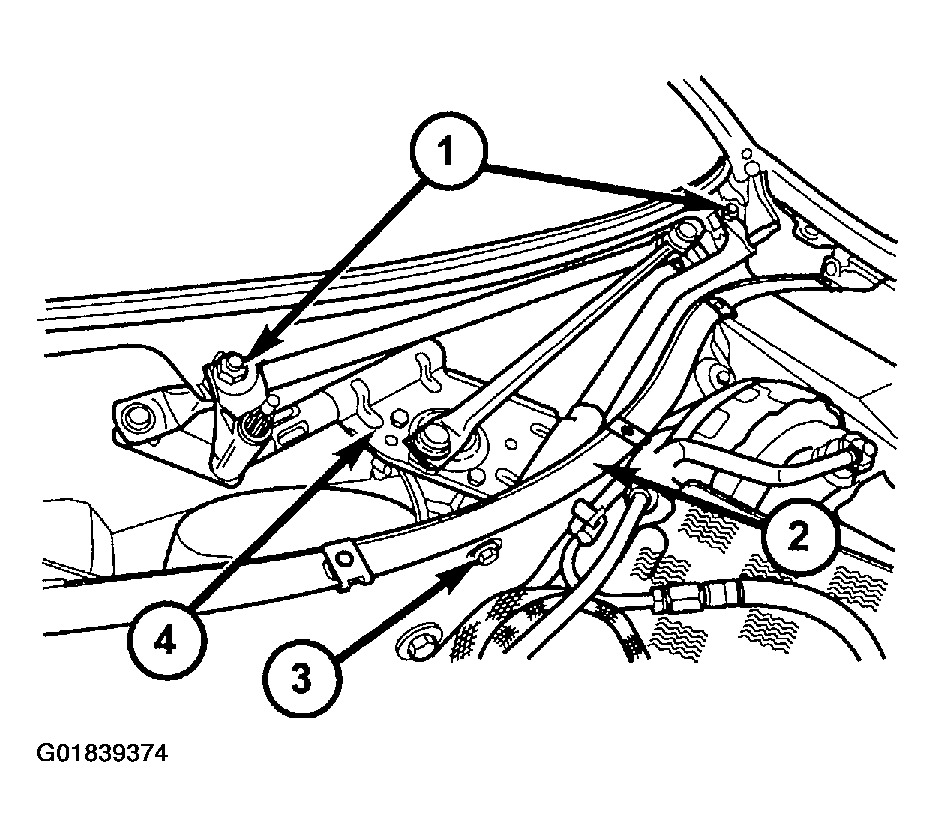 1
2
4
3
G01839374