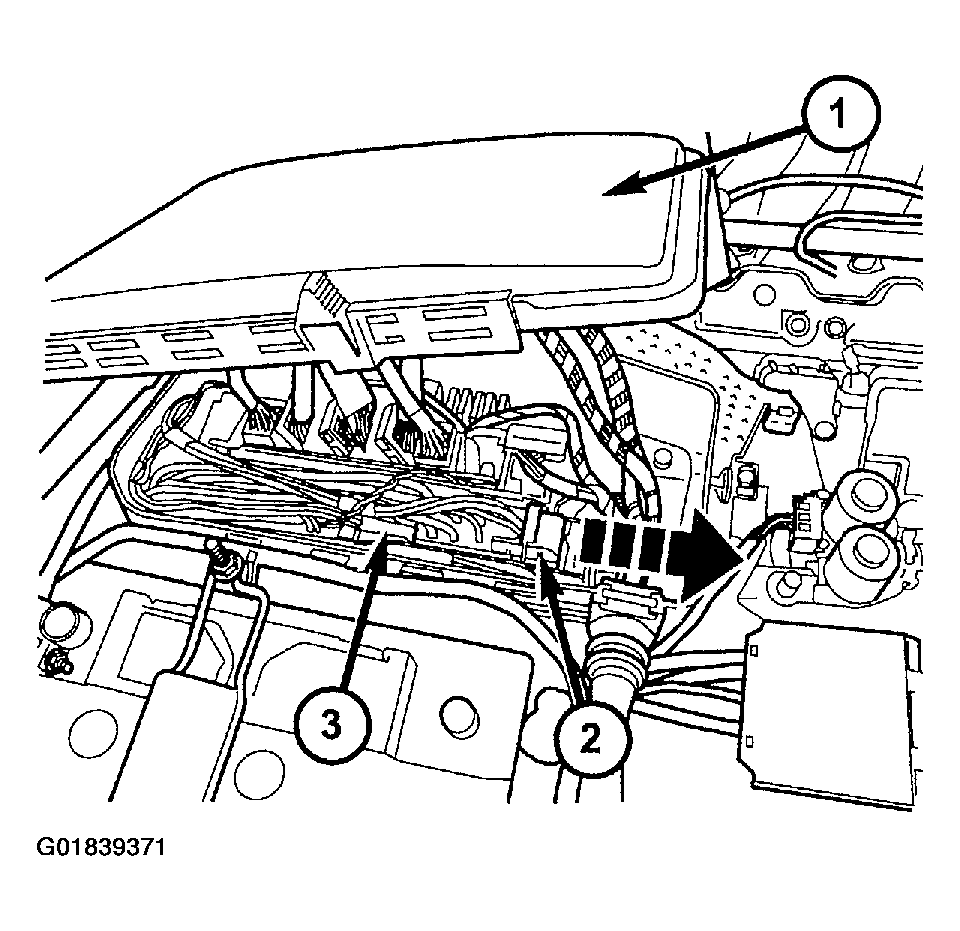 1

3

2

G01839371