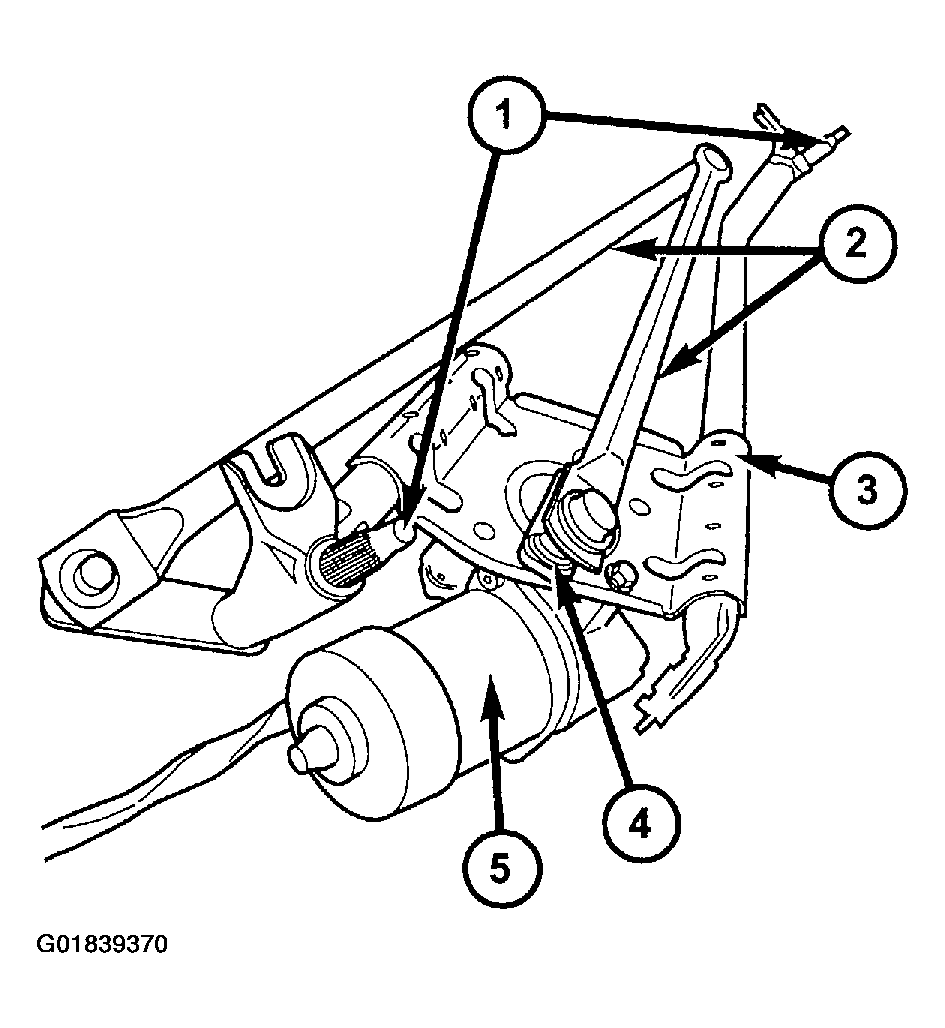 1
2
3
4
5
G01839370