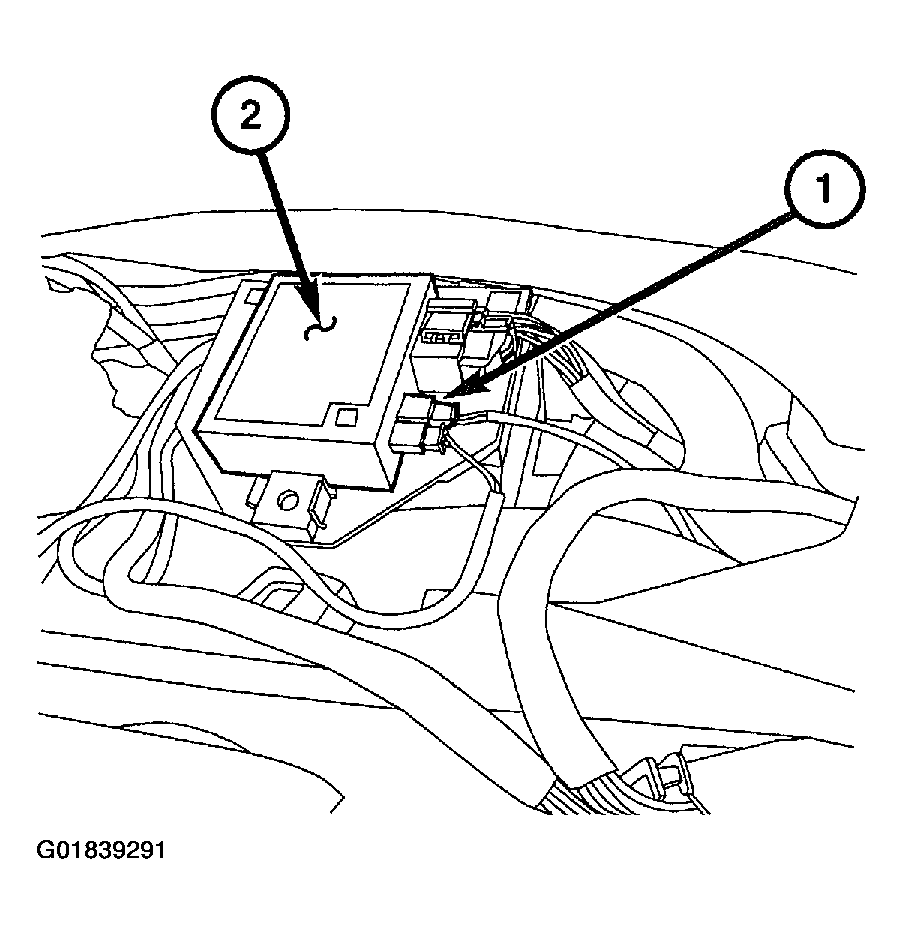 2

1

G01839291