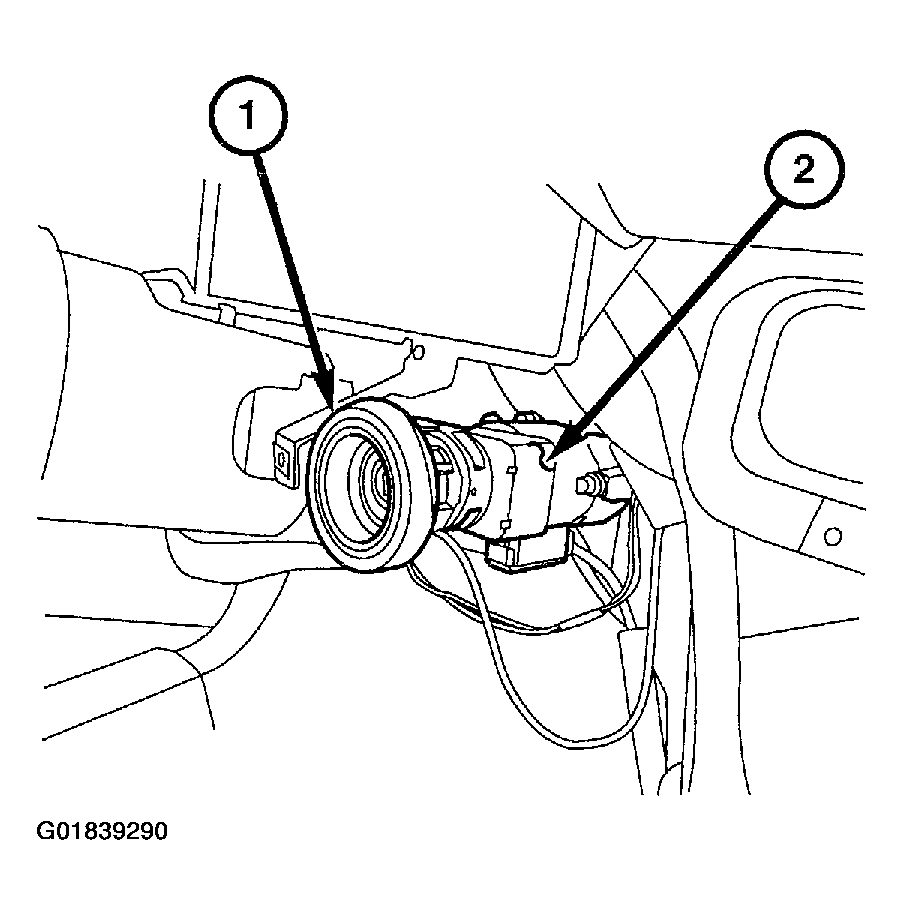 1
2
G01839290