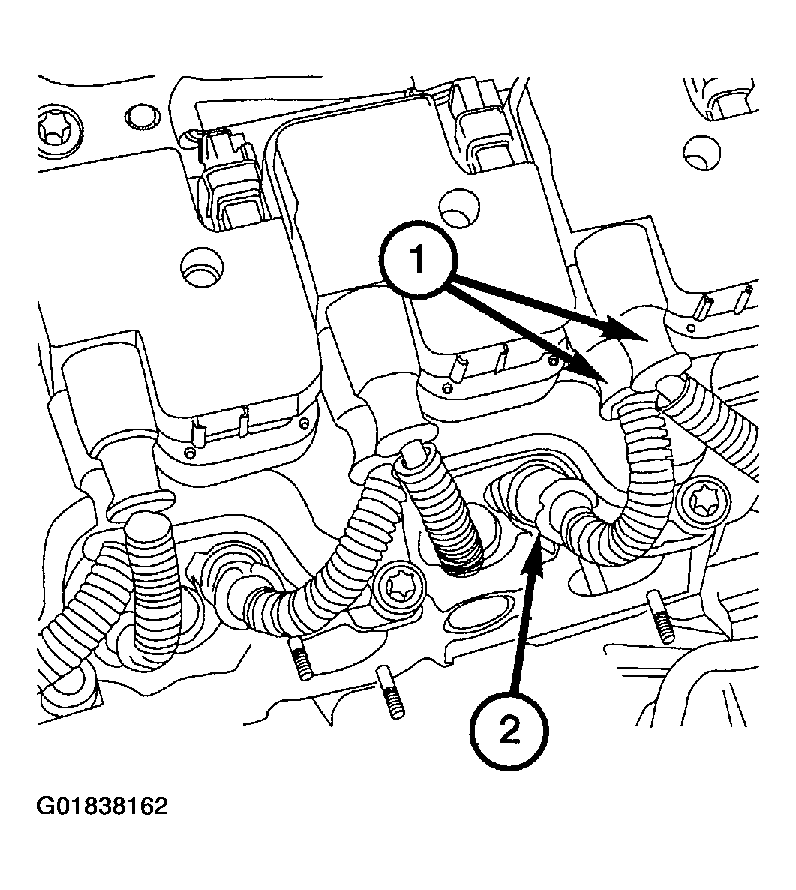 1
2
G01838162