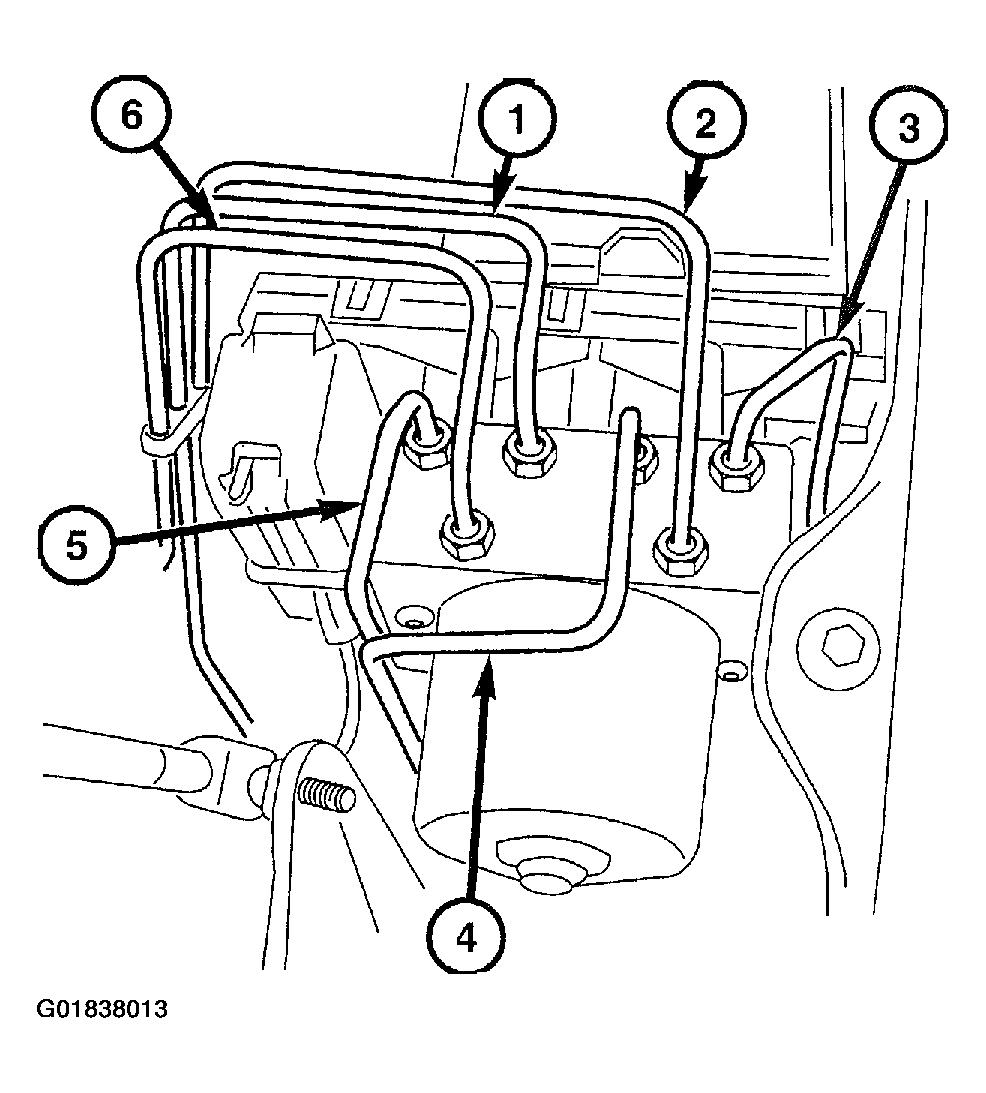 6
1
2
3
5
4
G01838013