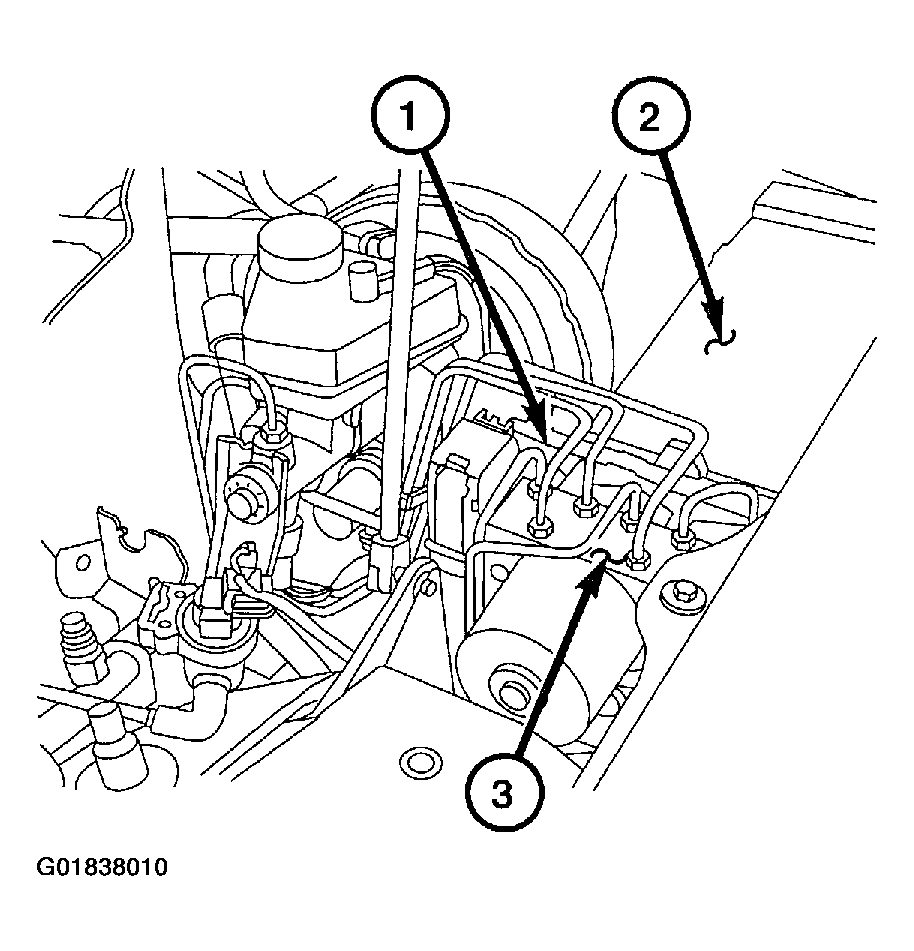 1
2
3
G01838010