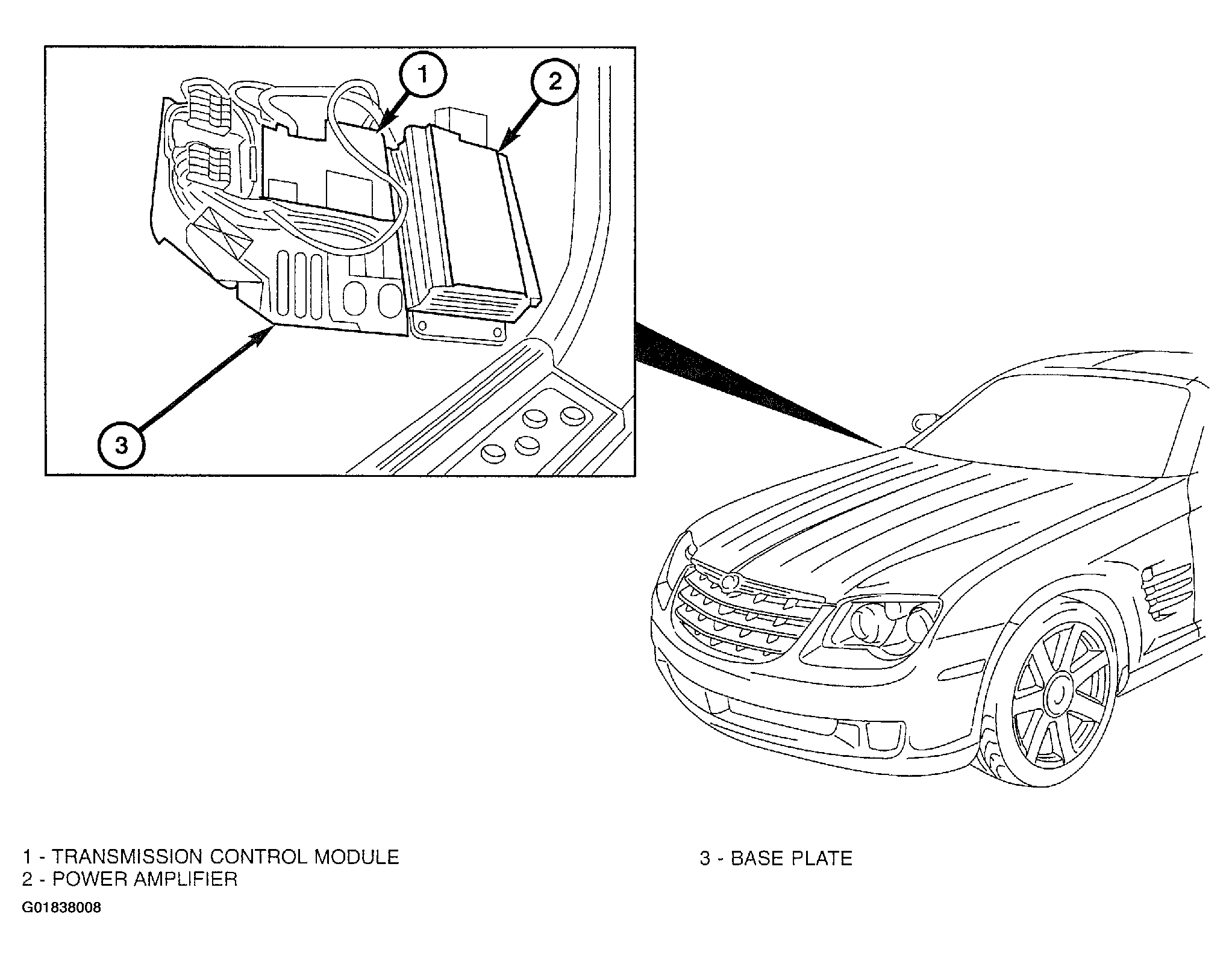 1

2

3

1 - TRANSMISSION CONTROL MODULE
2 - POWER AMPLIFIER

3 - BASE PLATE

G01838008