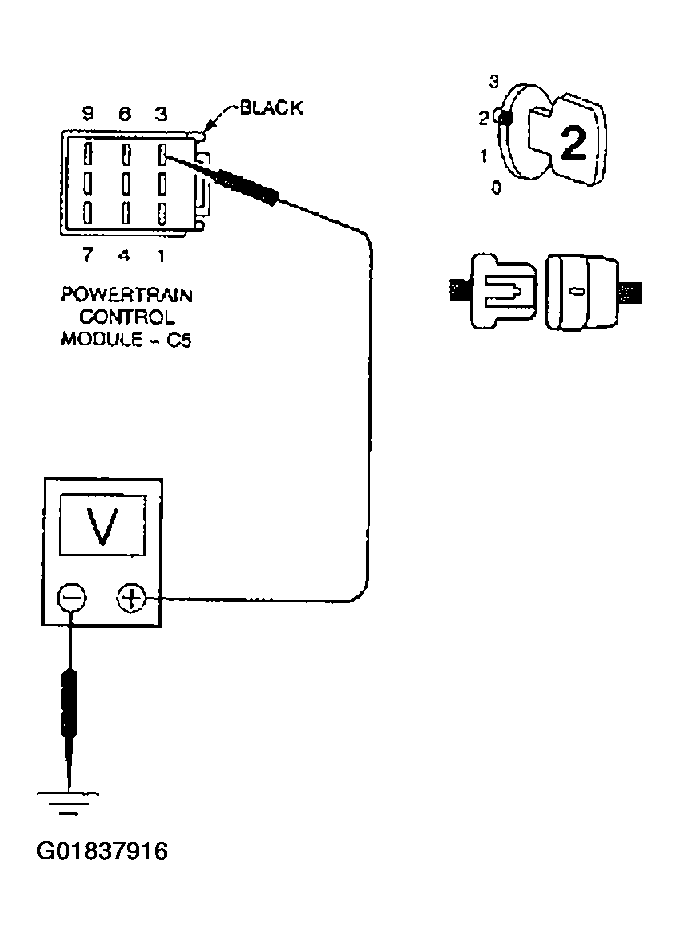 9 6 3
BLACK
7 4 1
POWERTRAIN CONTROL MODULE - C5

3
2
1
0
2

V
−
+

G01837916