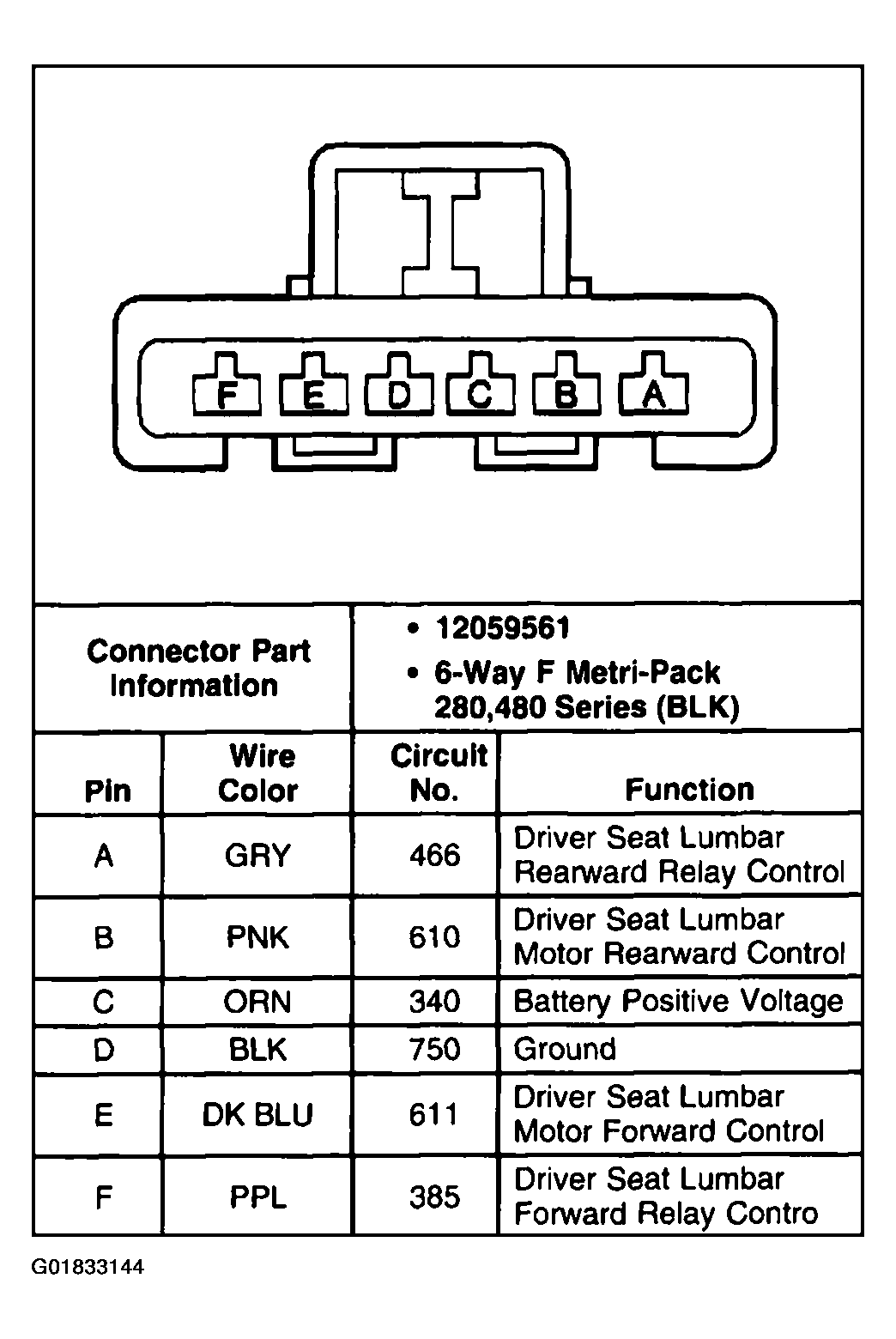 F E D C B A

| Connector Part Information | • 12059561 • 6-Way F Metri-Pack 280,480 Series (BLK) |
|---|---|

| Pin | Wire Color | Circuit No. | Function |
|---|---|---|---|
| A | GRY | 466 | Driver Seat Lumbar Rearward Relay Control |
| B | PNK | 610 | Driver Seat Lumbar Motor Rearward Control |
| C | ORN | 340 | Battery Positive Voltage |
| D | BLK | 750 | Ground |
| E | DK BLU | 611 | Driver Seat Lumbar Motor Forward Control |
| F | PPL | 385 | Driver Seat Lumbar Forward Relay Contro |

G01833144