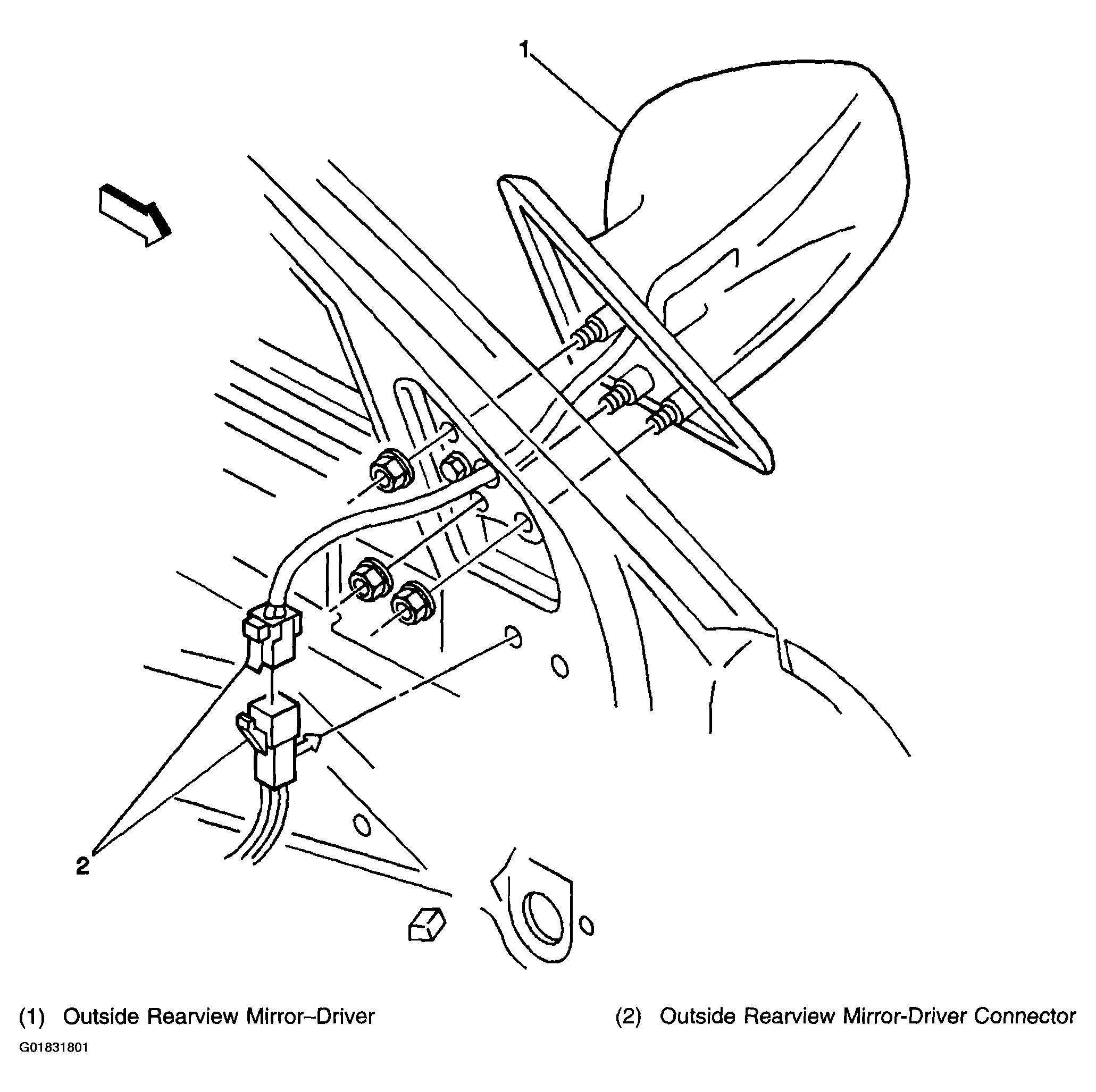 1

2

(1) Outside Rearview Mirror–Driver

(2) Outside Rearview Mirror-Driver Connector

G01831801