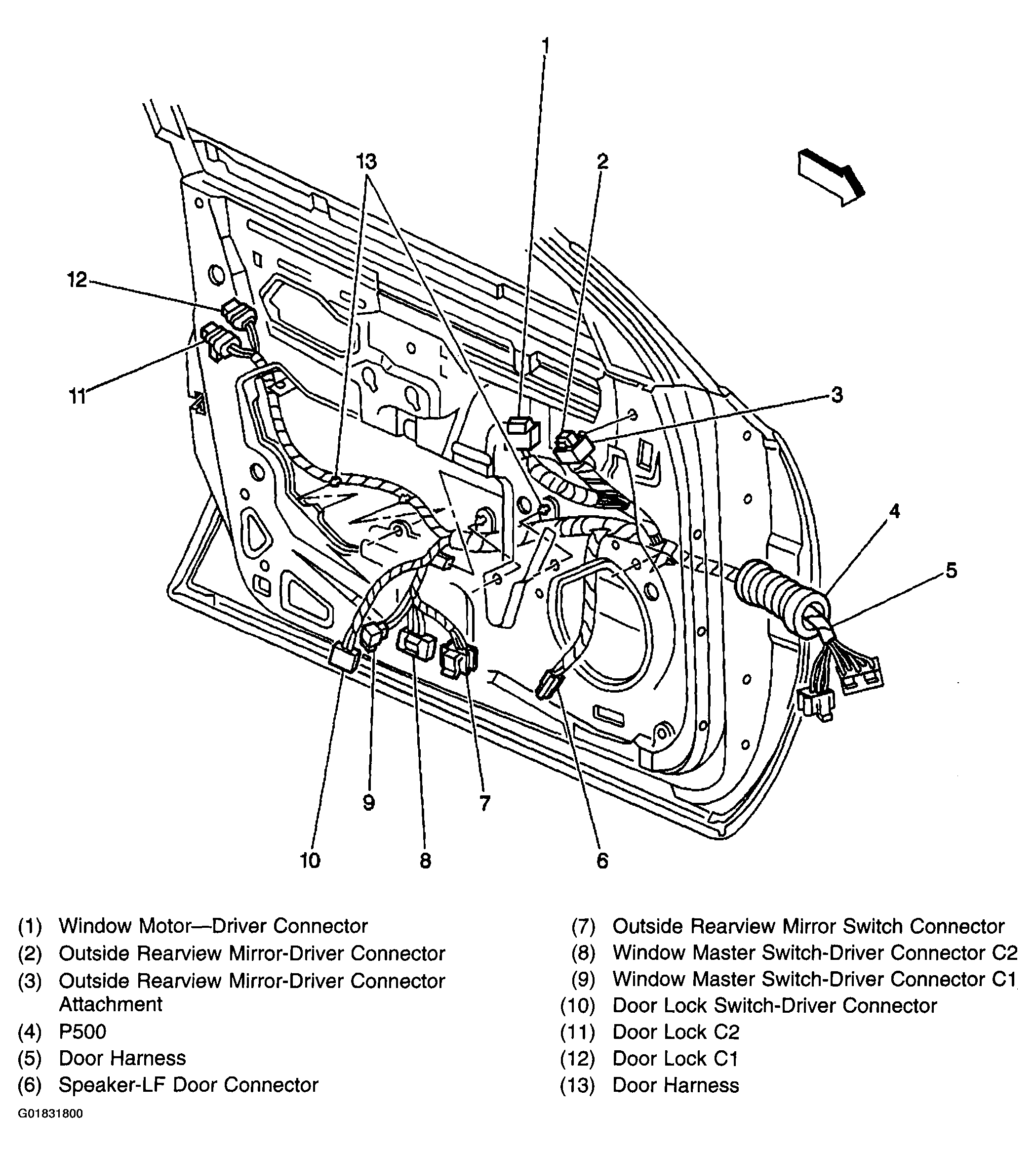 1
13
2
12
11
3
4
5
9
7
10
8
6

(1) Window Motor—Driver Connector
(2) Outside Rearview Mirror-Driver Connector
(3) Outside Rearview Mirror-Driver Connector Attachment
(4) P500
(5) Door Harness
(6) Speaker-LF Door Connector

(7) Outside Rearview Mirror Switch Connector
(8) Window Master Switch-Driver Connector C2
(9) Window Master Switch-Driver Connector C1
(10) Door Lock Switch-Driver Connector
(11) Door Lock C2
(12) Door Lock C1
(13) Door Harness

G01831800