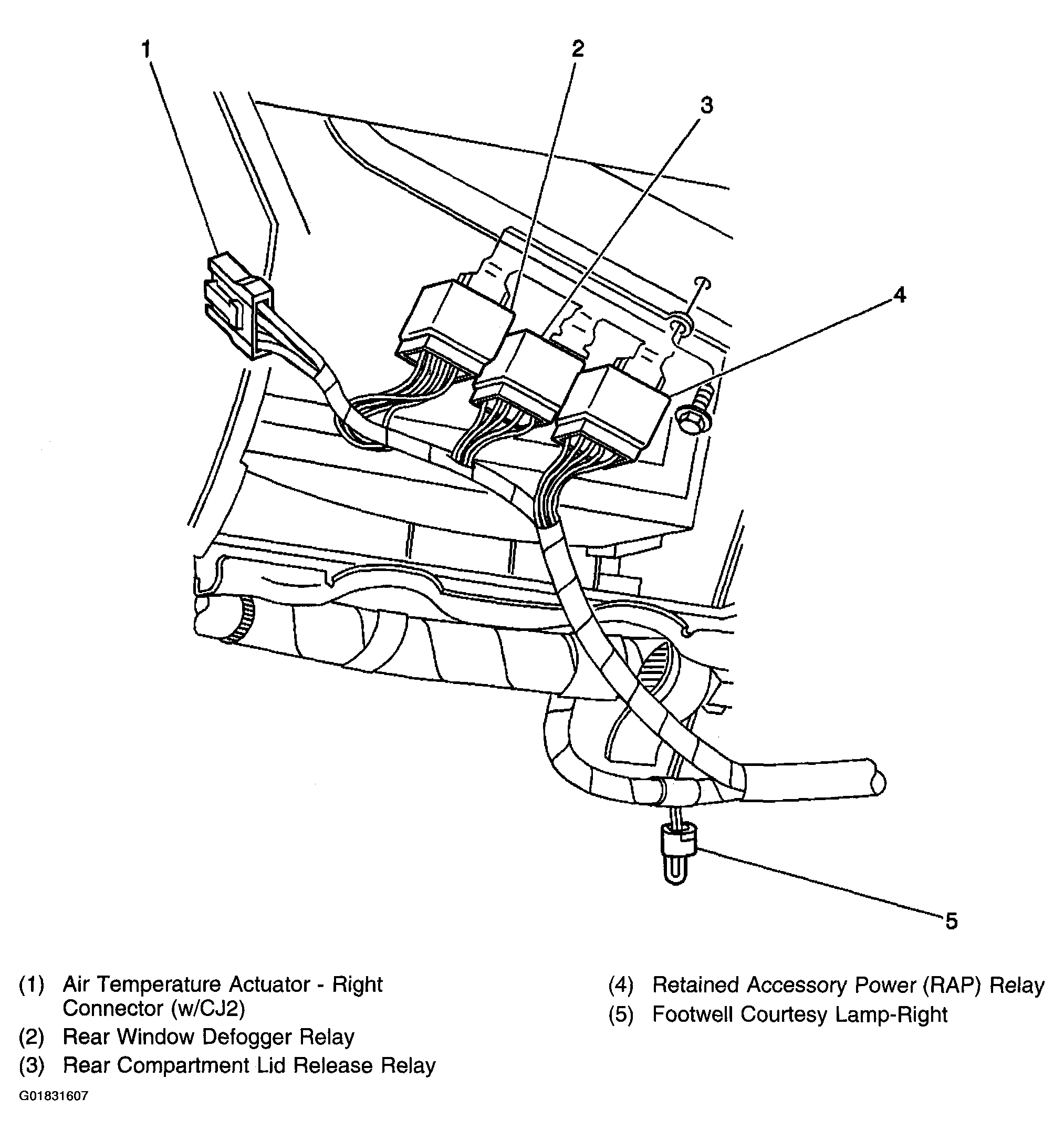 1
2
3
4
5

(1) Air Temperature Actuator - Right Connector (w/CJ2)
(2) Rear Window Defogger Relay
(3) Rear Compartment Lid Release Relay

(4) Retained Accessory Power (RAP) Relay
(5) Footwell Courtesy Lamp-Right

G01831607