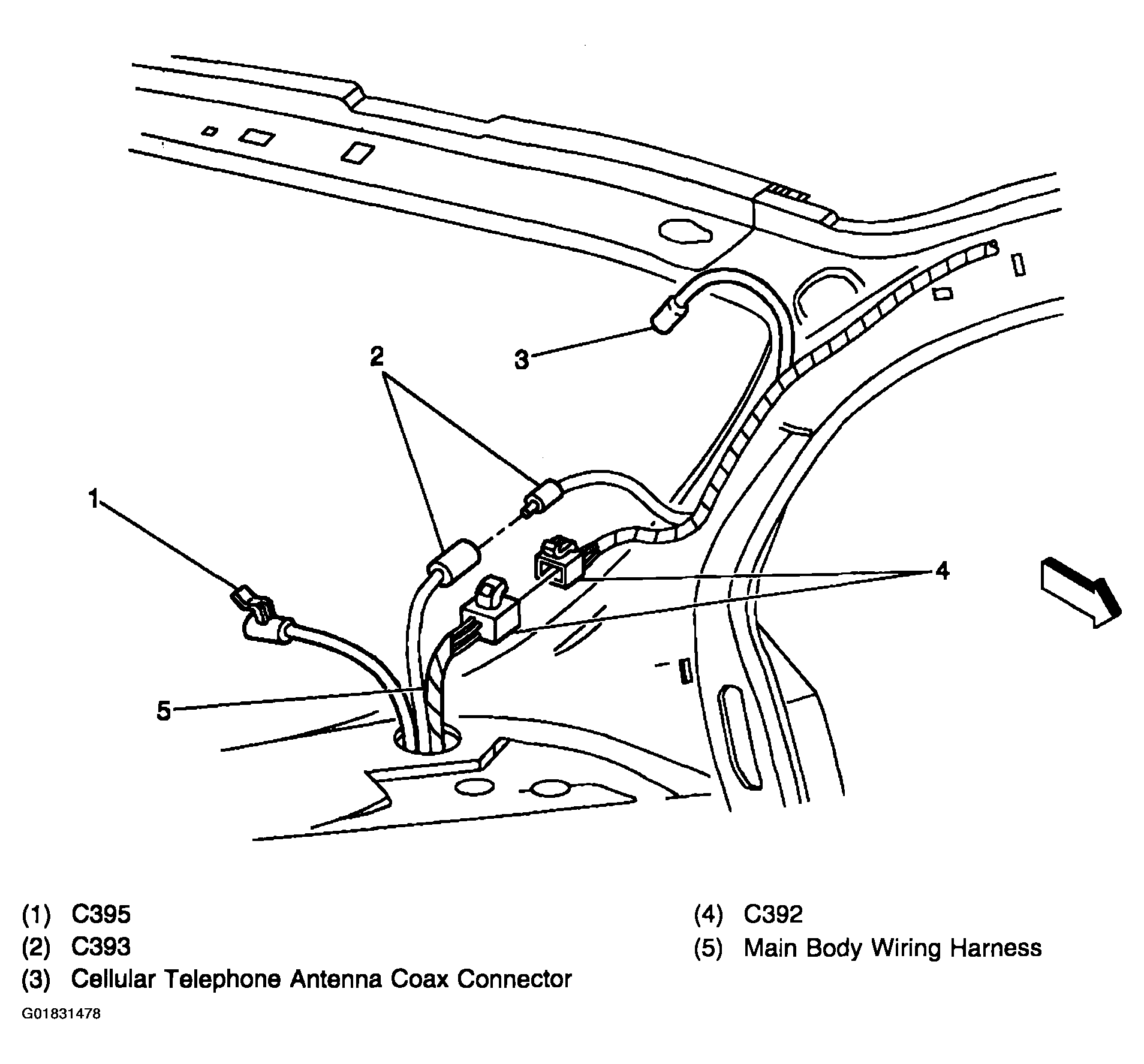 3

2

1

4

5

(1) C395
(2) C393
(3) Cellular Telephone Antenna Coax Connector

(4) C392
(5) Main Body Wiring Harness

G01831478