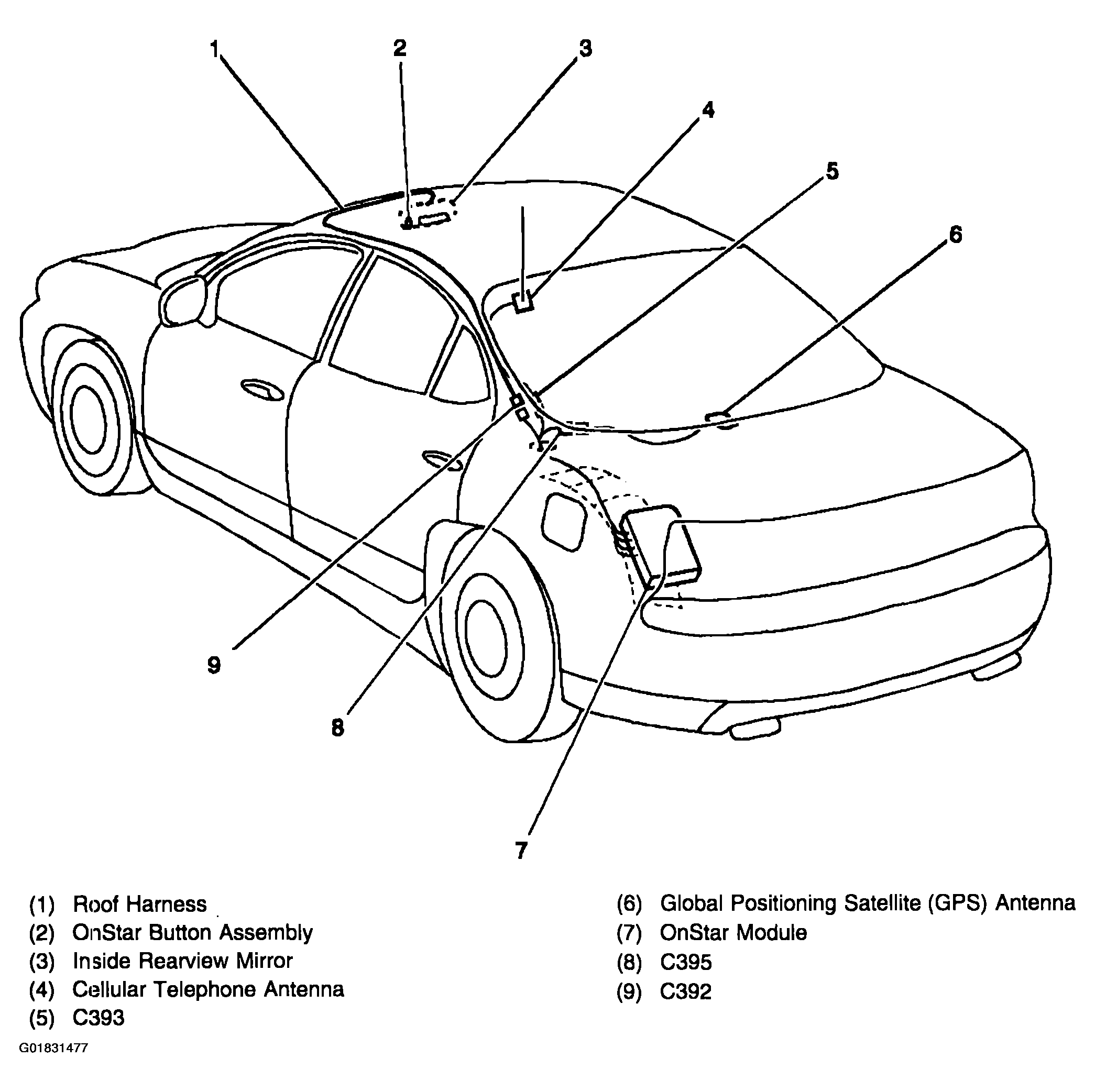 1
2
3
4
5
6
9
8
7

(1) Roof Harness
(2) OnStar Button Assembly
(3) Inside Rearview Mirror
(4) Cellular Telephone Antenna
(5) C393

(6) Global Positioning Satellite (GPS) Antenna
(7) OnStar Module
(8) C395
(9) C392

G01831477