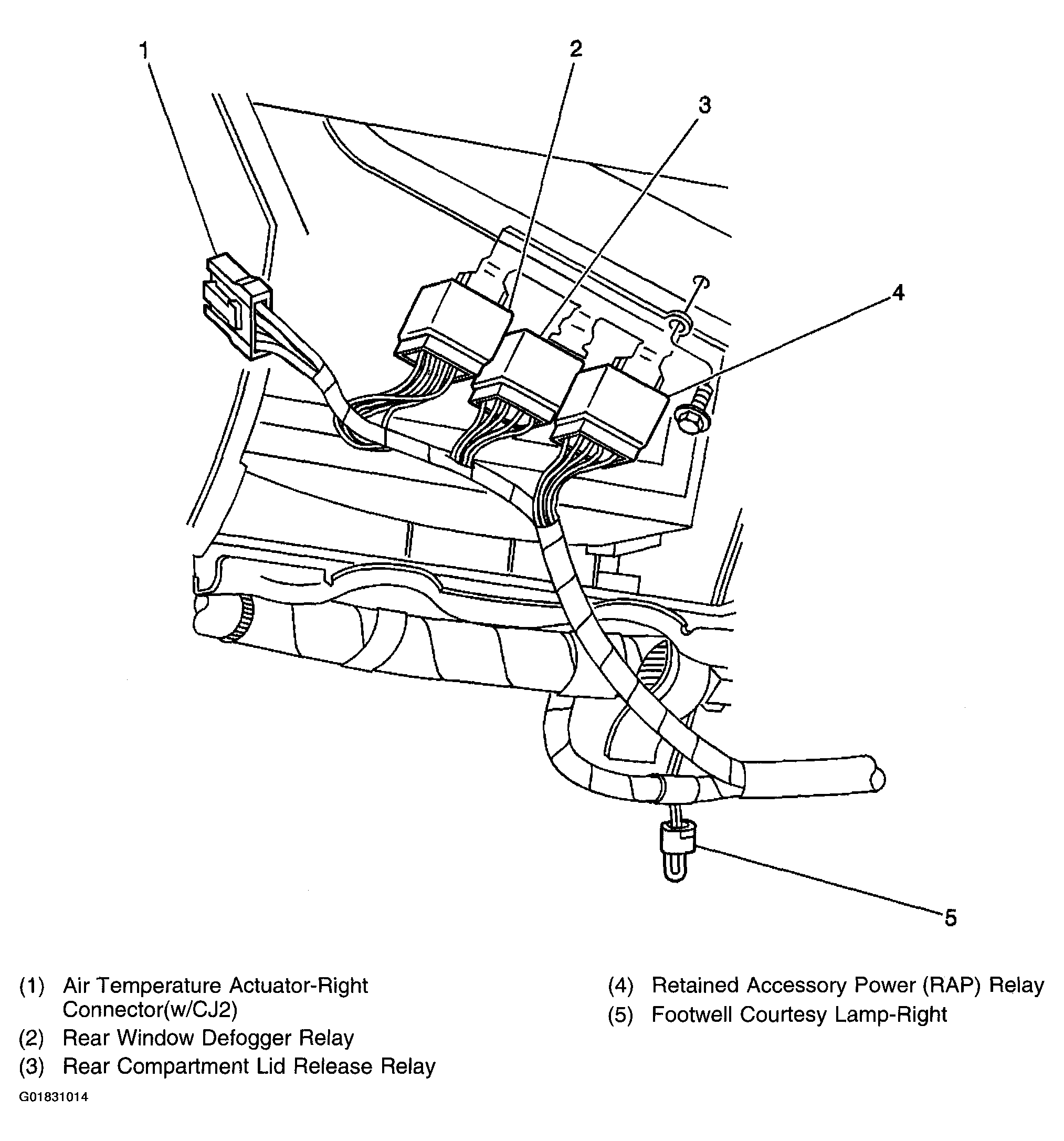 1
2
3
4
5

(1) Air Temperature Actuator-Right Connector(w/CJ2)
(2) Rear Window Defogger Relay
(3) Rear Compartment Lid Release Relay

(4) Retained Accessory Power (RAP) Relay
(5) Footwell Courtesy Lamp-Right

G01831014