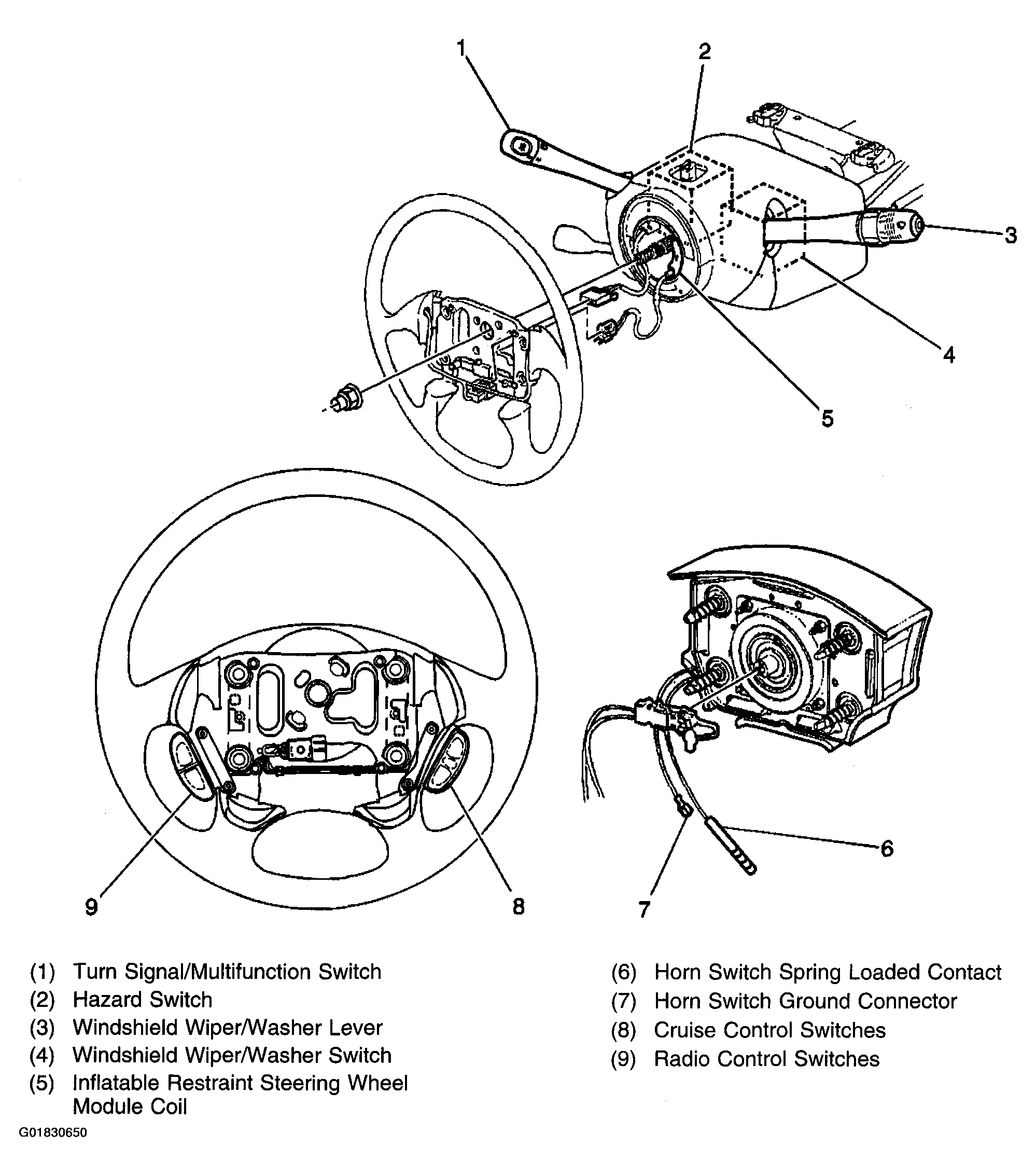 1
2
3
4
5

9
8
7
6

(1) Turn Signal/Multifunction Switch
(2) Hazard Switch
(3) Windshield Wiper/Washer Lever
(4) Windshield Wiper/Washer Switch
(5) Inflatable Restraint Steering Wheel Module Coil

(6) Horn Switch Spring Loaded Contact
(7) Horn Switch Ground Connector
(8) Cruise Control Switches
(9) Radio Control Switches

G01830650