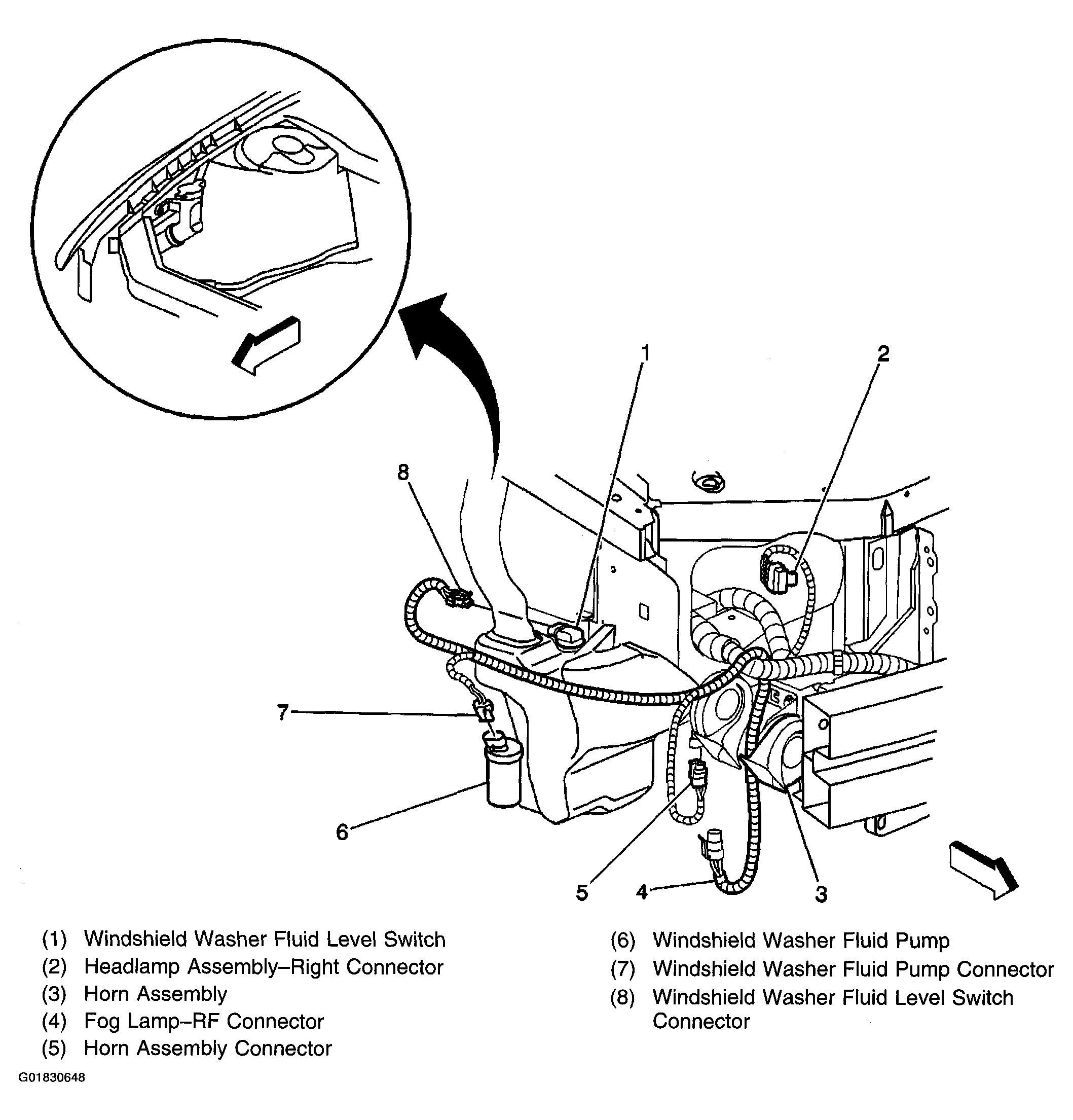 1

2

8

7

6

5

4

3

(1) Windshield Washer Fluid Level Switch
(2) Headlamp Assembly–Right Connector
(3) Horn Assembly
(4) Fog Lamp–RF Connector
(5) Horn Assembly Connector

(6) Windshield Washer Fluid Pump
(7) Windshield Washer Fluid Pump Connector
(8) Windshield Washer Fluid Level Switch Connector

G01830648