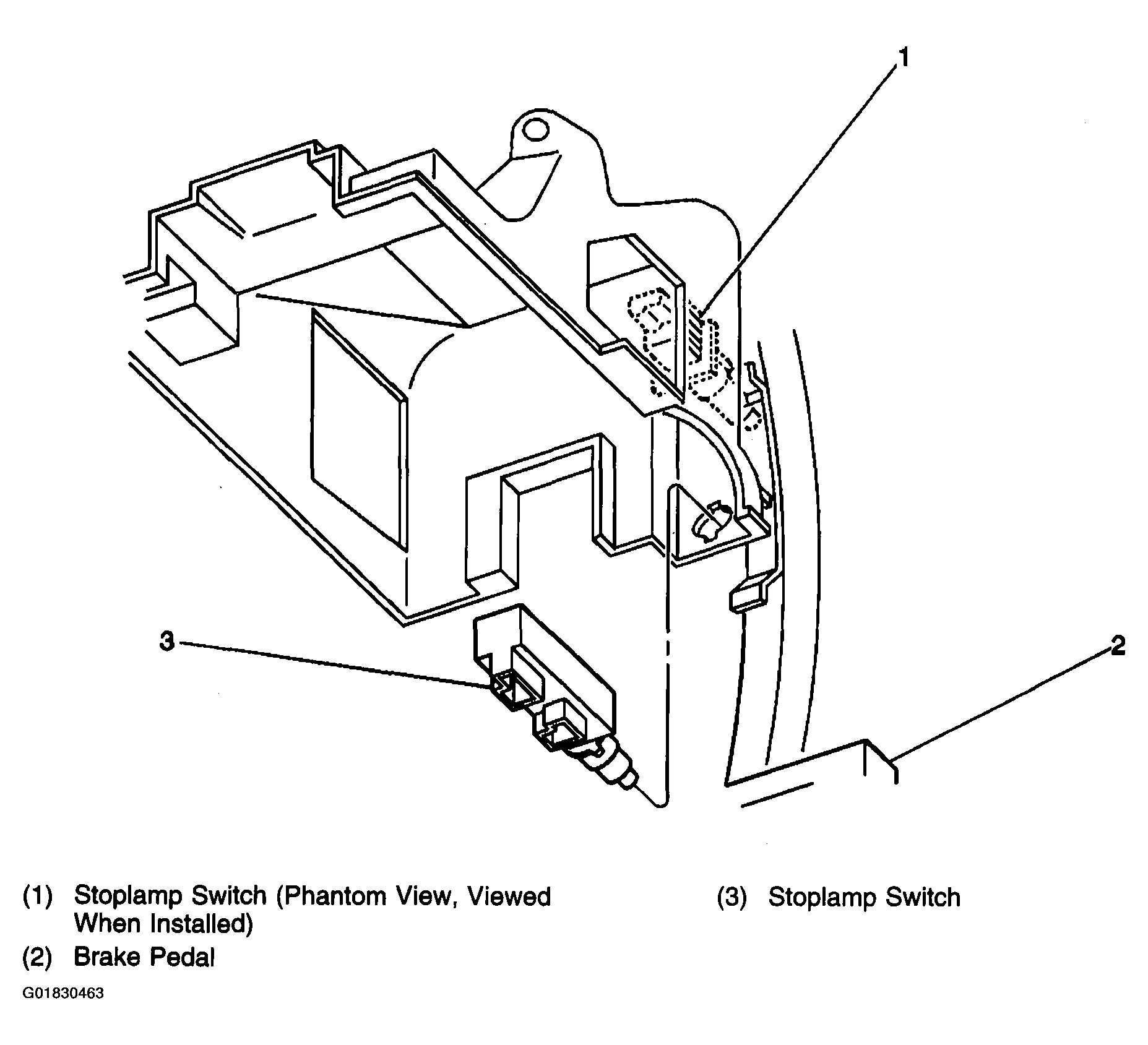 1

3

2

(1) Stoplamp Switch (Phantom View, Viewed When Installed)

(2) Brake Pedal

(3) Stoplamp Switch

G01830463