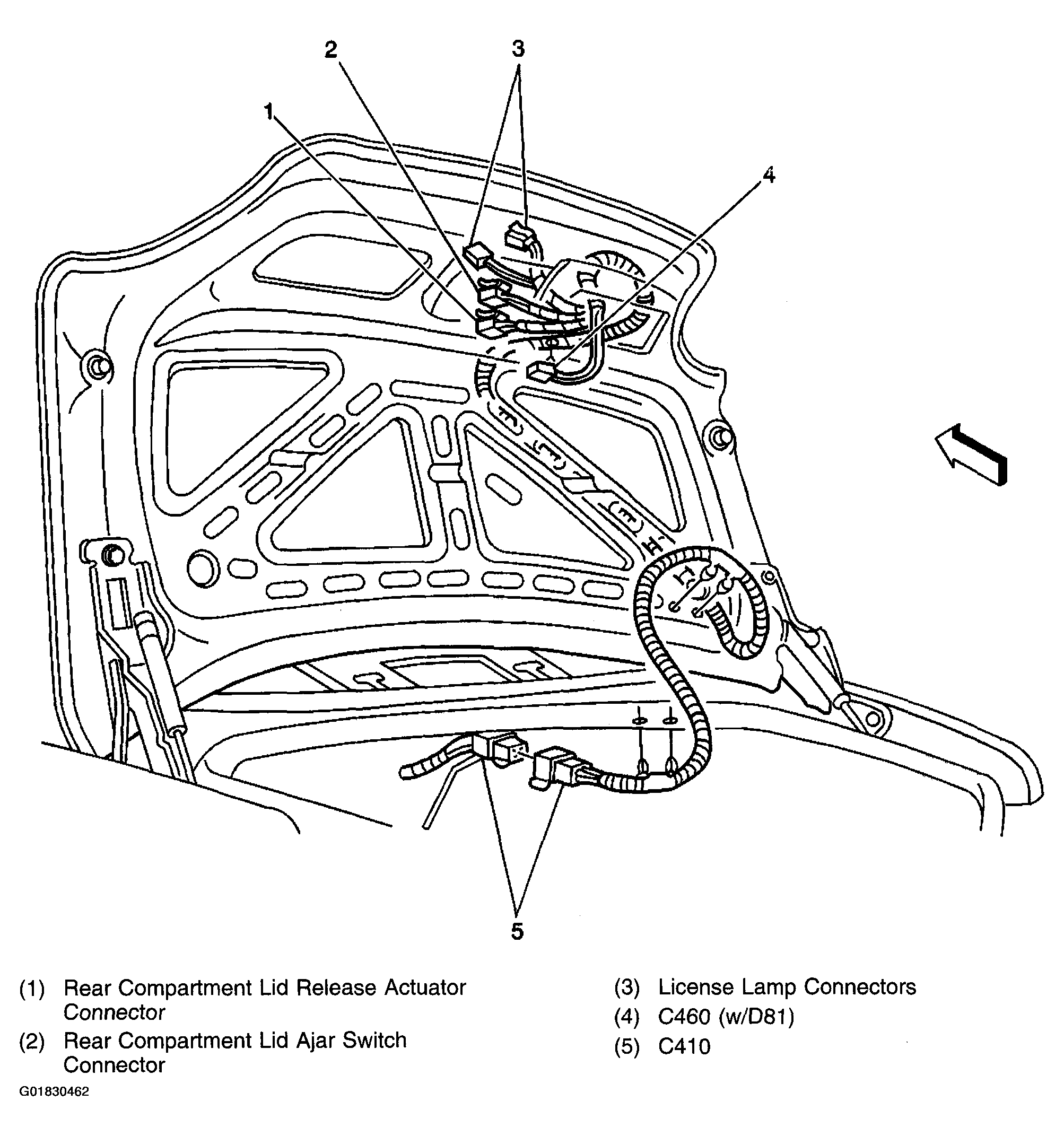 2
3
1
4
5

(1) Rear Compartment Lid Release Actuator Connector
(2) Rear Compartment Lid Ajar Switch Connector
(3) License Lamp Connectors
(4) C460 (w/D81)
(5) C410

G01830462