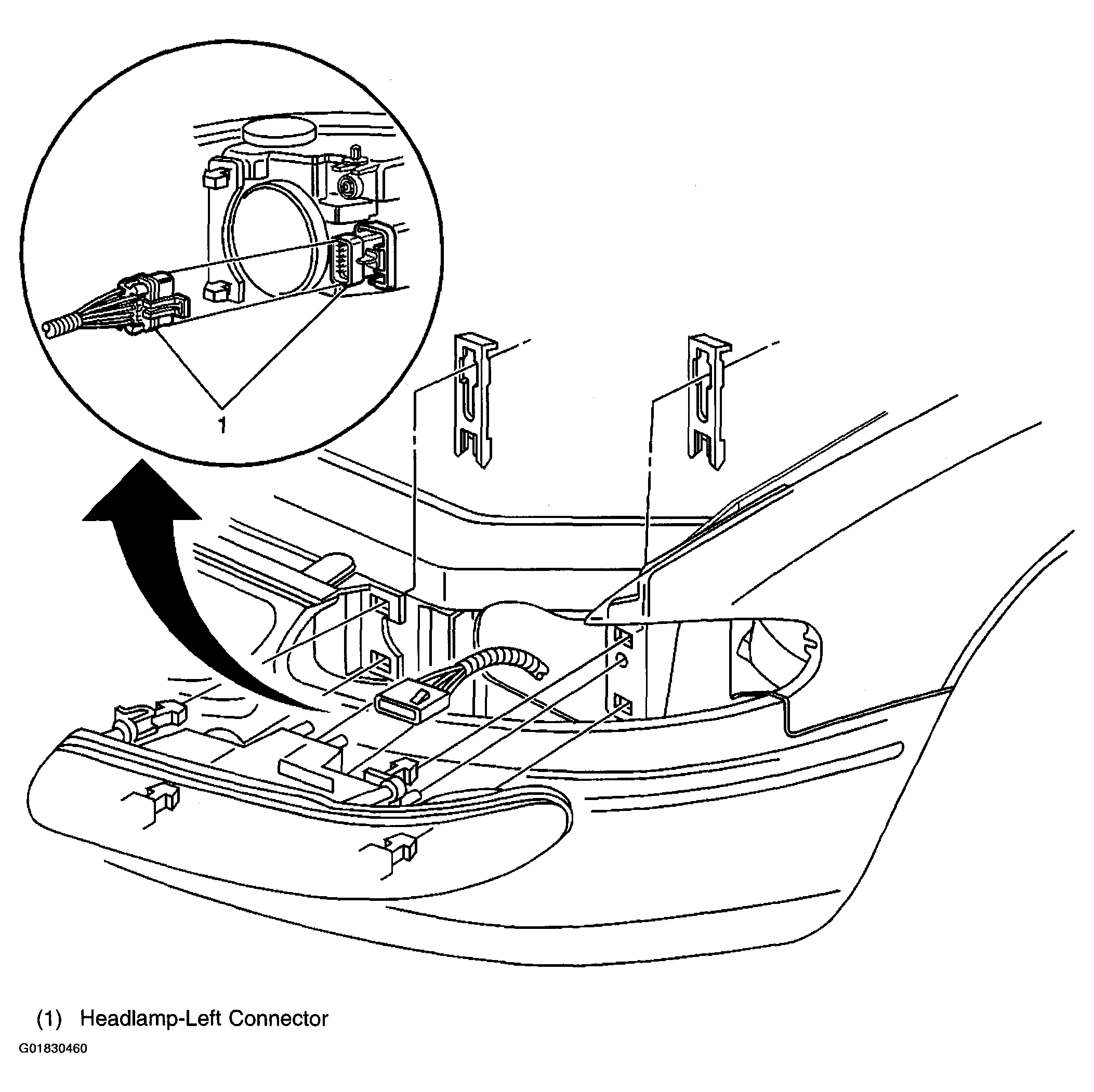 1

(1) Headlamp-Left Connector

G01830460