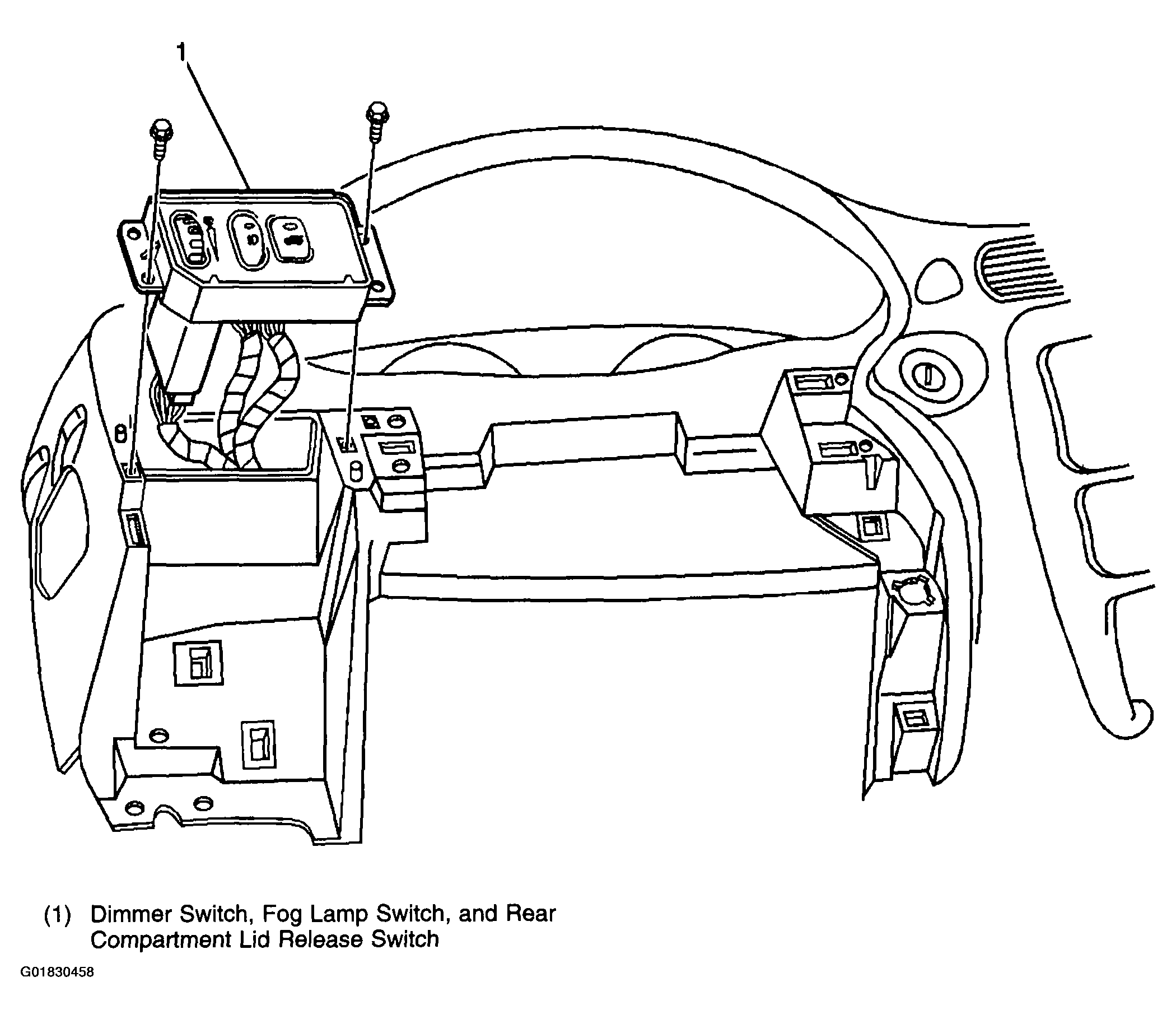 1

(1) Dimmer Switch, Fog Lamp Switch, and Rear Compartment Lid Release Switch

G01830458