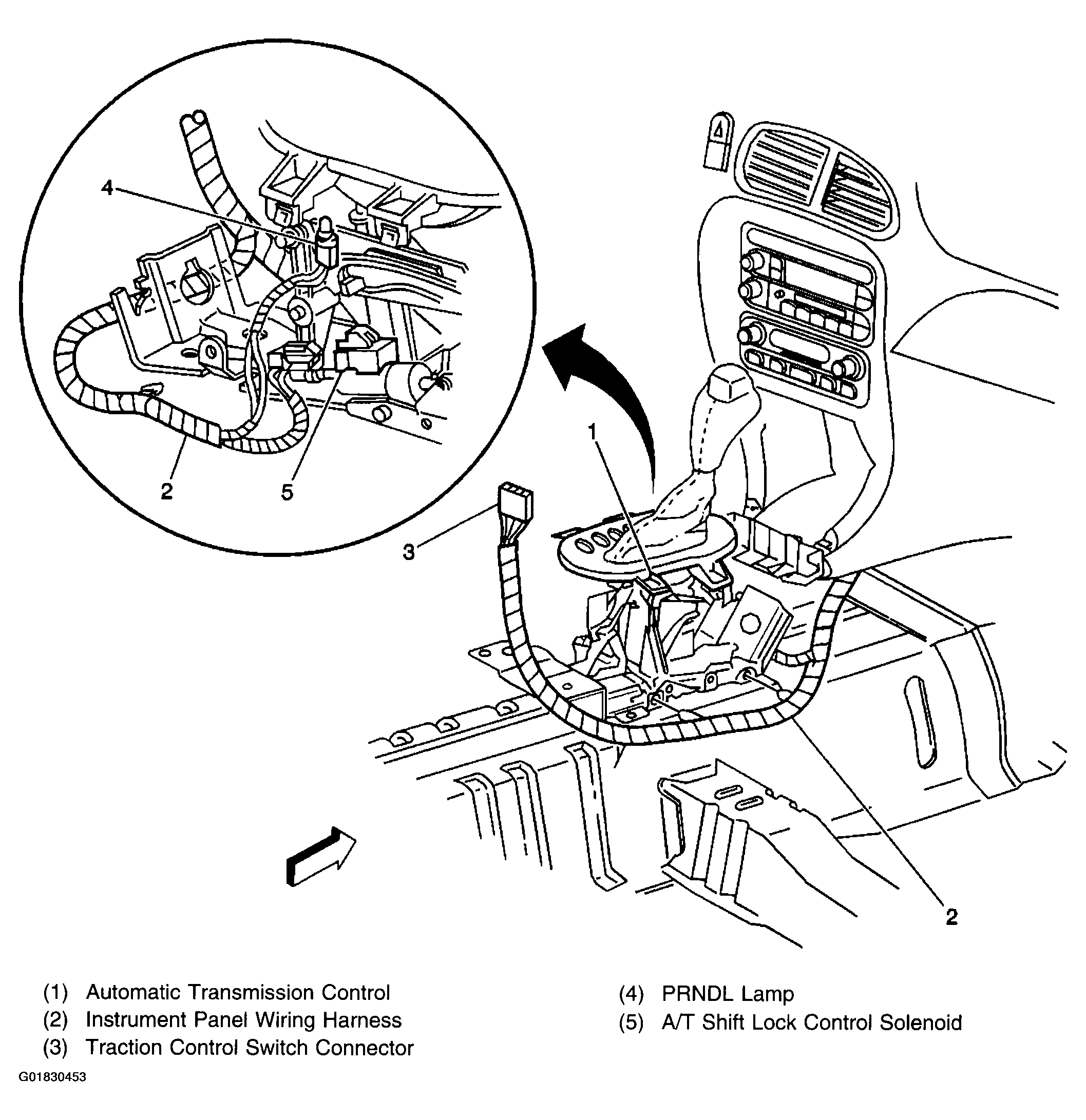 4

2

5

1

3

2

(1) Automatic Transmission Control
(2) Instrument Panel Wiring Harness
(3) Traction Control Switch Connector

(4) PRNDL Lamp
(5) A/T Shift Lock Control Solenoid

G01830453